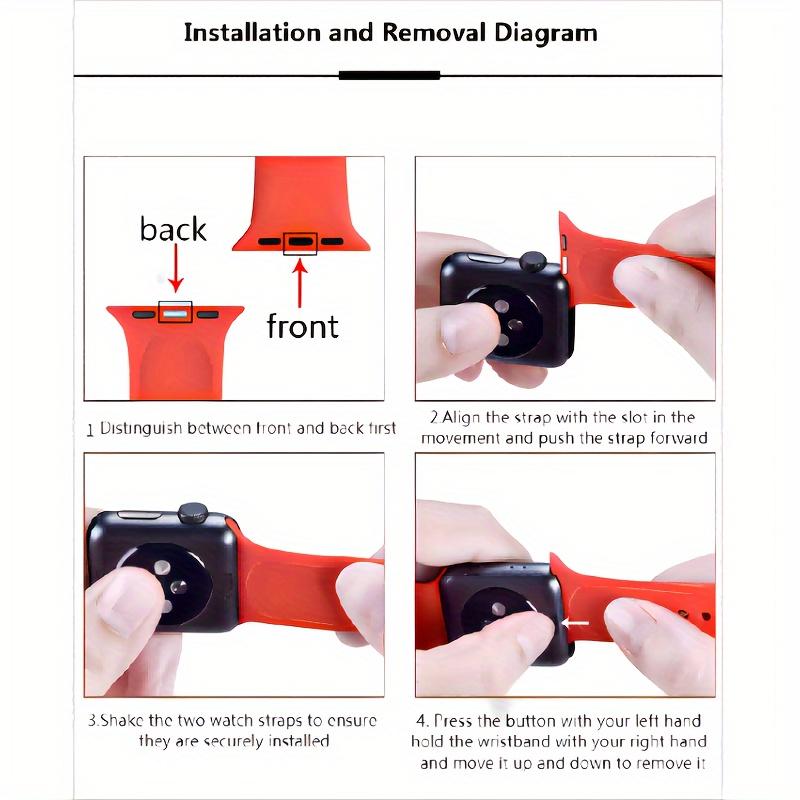 Installation and Removal Diagram

back

front

1 Distinguish between front and back first

2.Align the strap with the slot in the movement and push the strap forward

3.Shake the two watch straps to ensure they are securely installed

4. Press the button with your left hand hold the wristband with your right hand and move it up and down to remove it