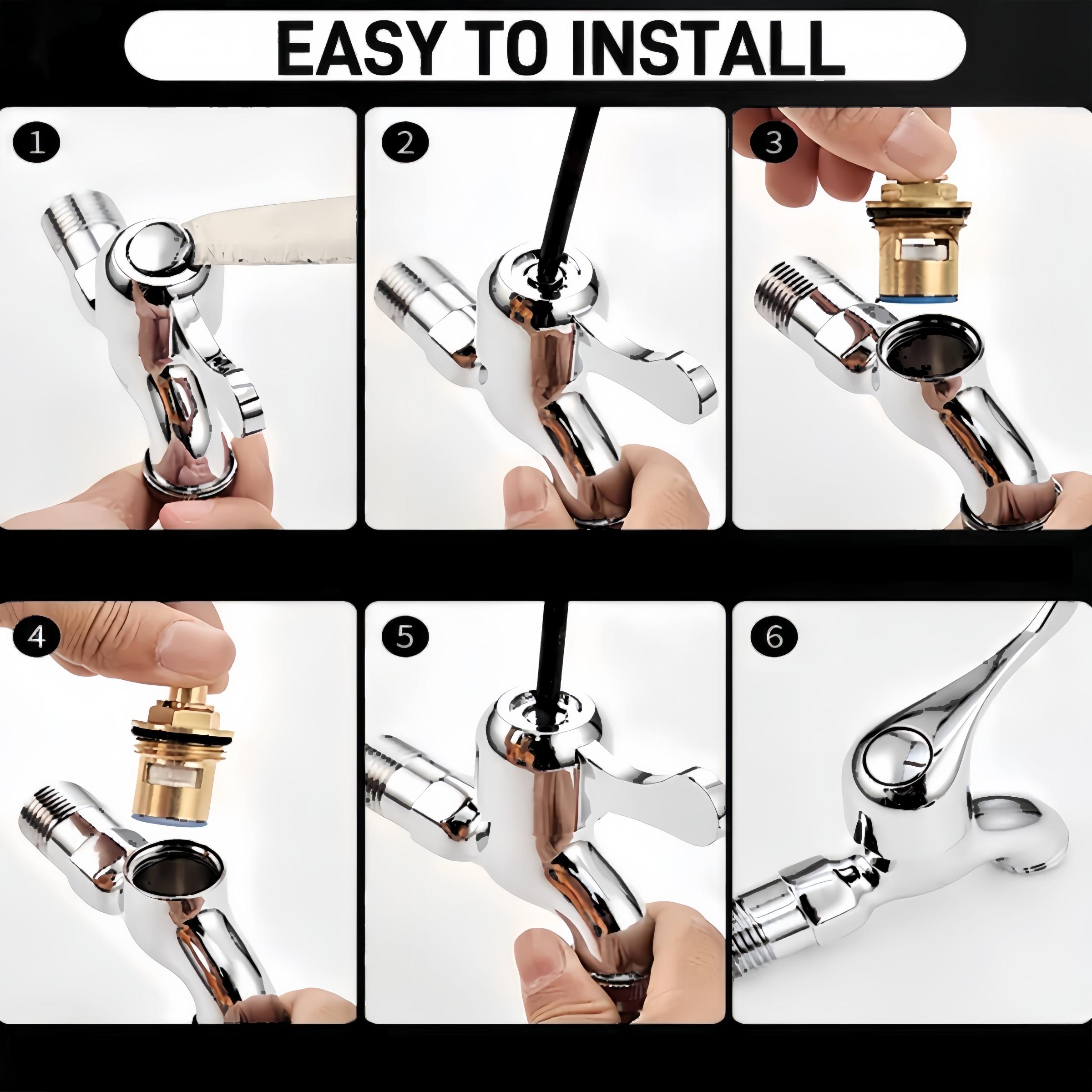 EASY TO INSTALL

1

2

3

4

5

6