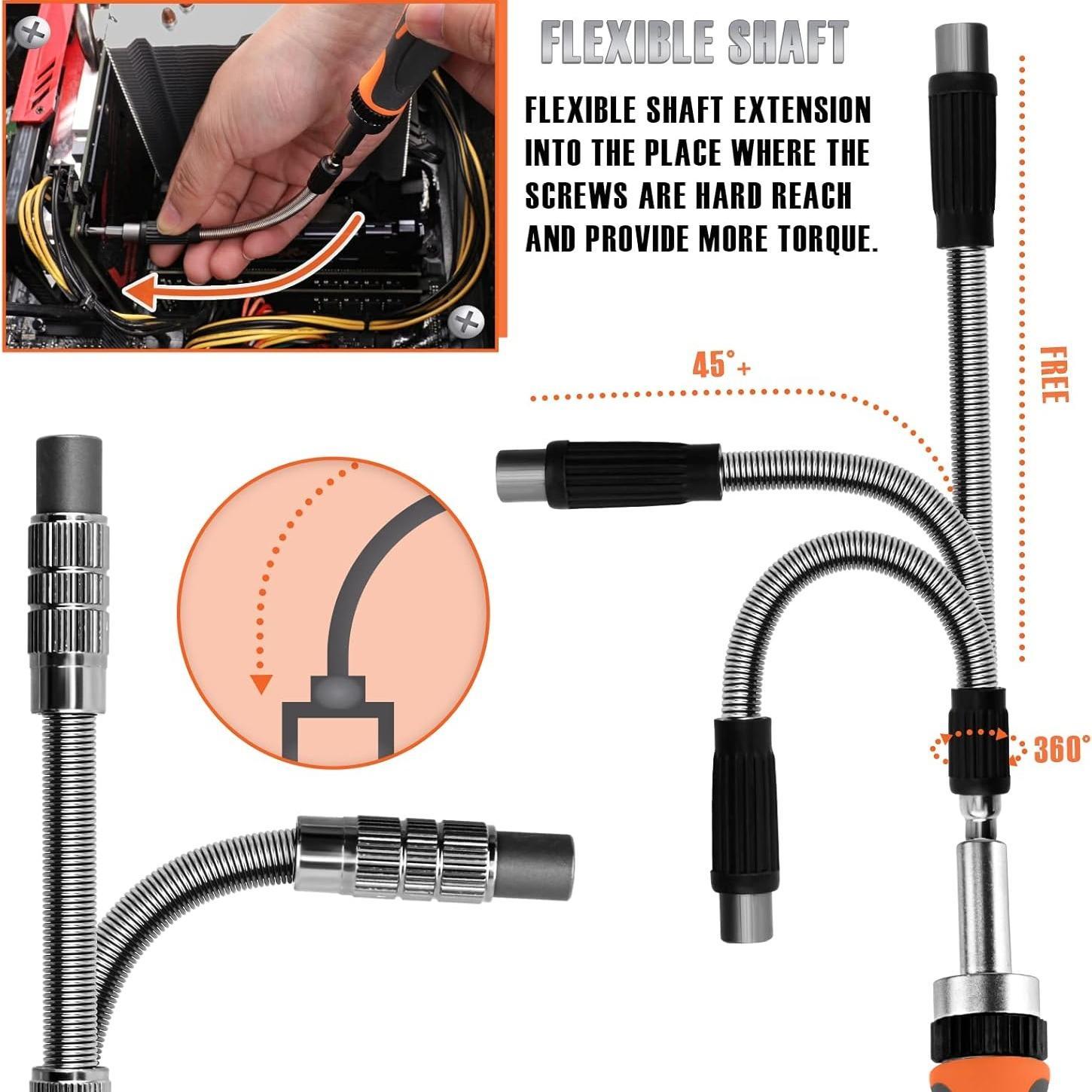 FLEXIBLE SHAFT

FLEXIBLE SHAFT EXTENSION INTO THE PLACE WHERE THE SCREWS ARE HARD REACH AND PROVIDE MORE TORQUE.

45°+

FREE

360°