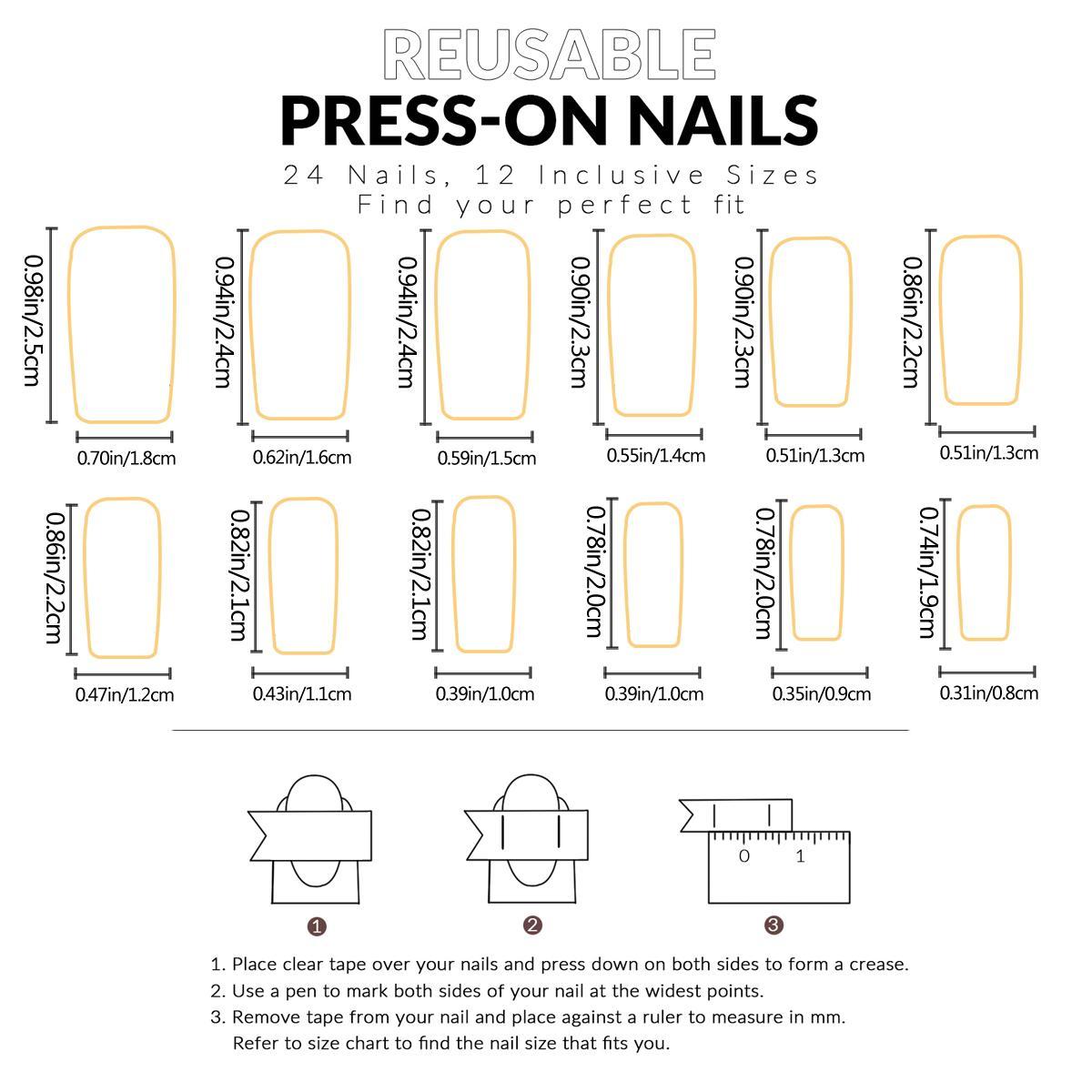 REUSABLE
PRESS-ON NAILS
24 Nails, 12 Inclusive Sizes
Find your perfect fit

0.98in/2.5cm
0.70in/1.8cm
0.94in/2.4cm
0.62in/1.6cm
0.94in/2.4cm
0.59in/1.5cm
0.90in/2.3cm
0.55in/1.4cm
0.90in/2.3cm
0.51in/1.3cm
0.86in/2.2cm
0.51in/1.3cm

0.86in/2.2cm
0.47in/1.2cm
0.82in/2.1cm
0.43in/1.1cm
0.82in/2.1cm
0.39in/1.0cm
0.78in/2.0cm
0.39in/1.0cm
0.78in/2.0cm
0.35in/0.9cm
0.74in/1.9cm
0.31in/0.8cm

0 1

1
2
3

1. Place clear tape over your nails and press down on both sides to form a crease.
2. Use a pen to mark both sides of your nail at the widest points.
3. Remove tape from your nail and place against a ruler to measure in mm.
Refer to size chart to find the nail size that fits you.