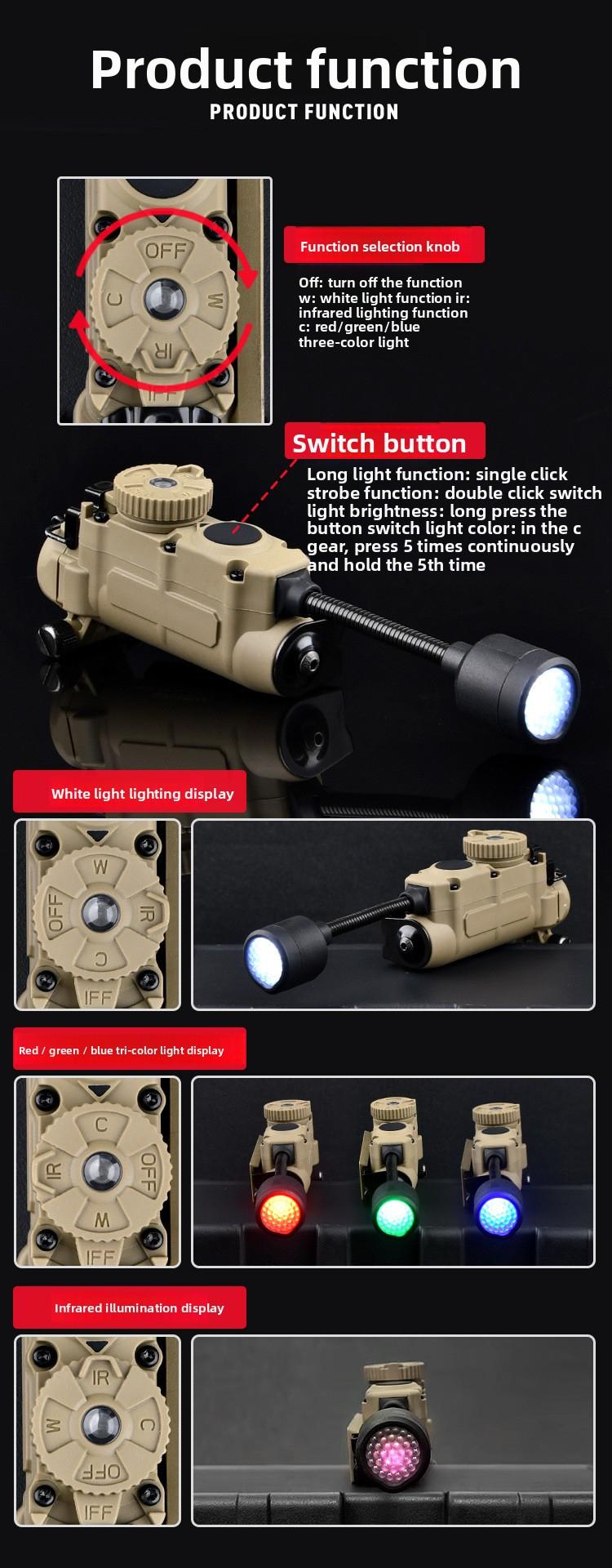 Product function
PRODUCT FUNCTION

OFF
W
IR
C
IFF

Function selection knob

Off: turn off the function
w: white light function ir: infrared lighting function
c: red/green/blue three-color light

Switch button

Long light function: single click strobe function: double click switch light brightness: long press the button switch light color: in the c gear, press 5 times continuously and hold the 5th time

White light lighting display

W
IR
C
OFF
IFF

Red / green / blue tri-color light display

C
OFF
W
IR
IFF

Infrared illumination display

IR
C
OFF
W
IFF