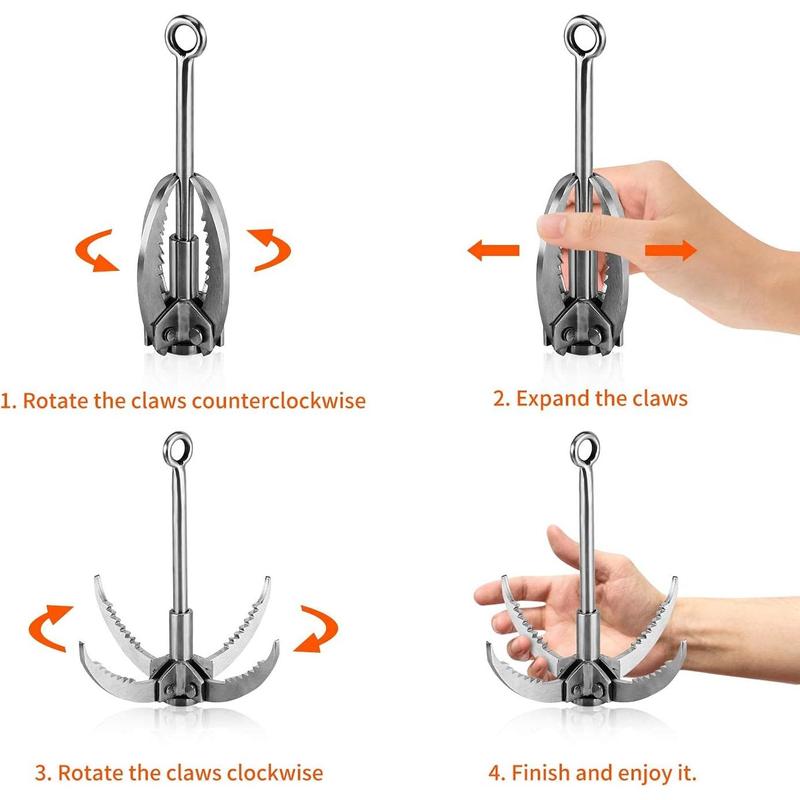 1. Rotate the claws counterclockwise

2. Expand the claws

3. Rotate the claws clockwise

4. Finish and enjoy it.