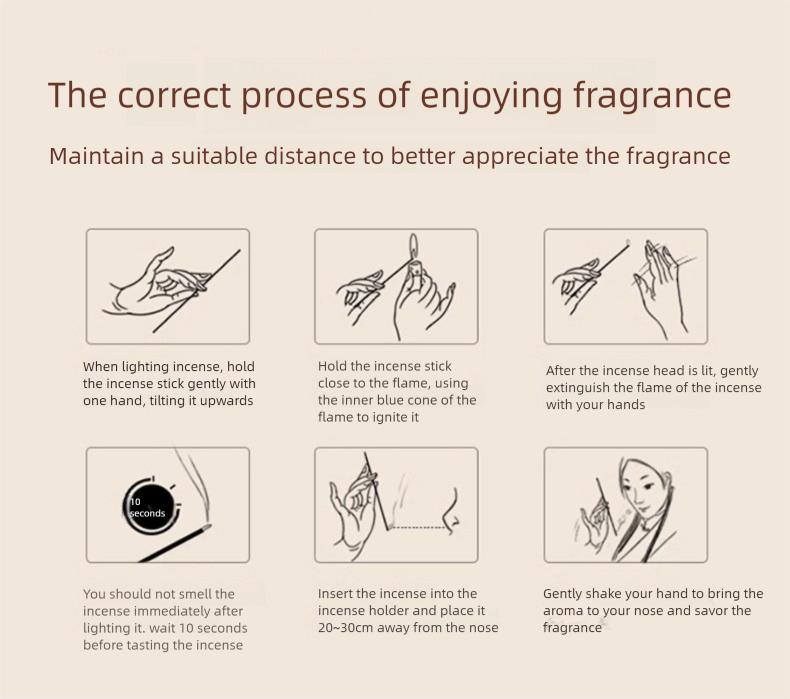 The correct process of enjoying fragrance

Maintain a suitable distance to better appreciate the fragrance

When lighting incense, hold the incense stick gently with one hand, tilting it upwards

Hold the incense stick close to the flame, using the inner blue cone of the flame to ignite it

After the incense head is lit, gently extinguish the flame of the incense with your hands

10 seconds

You should not smell the incense immediately after lighting it. wait 10 seconds before tasting the incense

Insert the incense into the incense holder and place it 20~30cm away from the nose

Gently shake your hand to bring the aroma to your nose and savor the fragrance