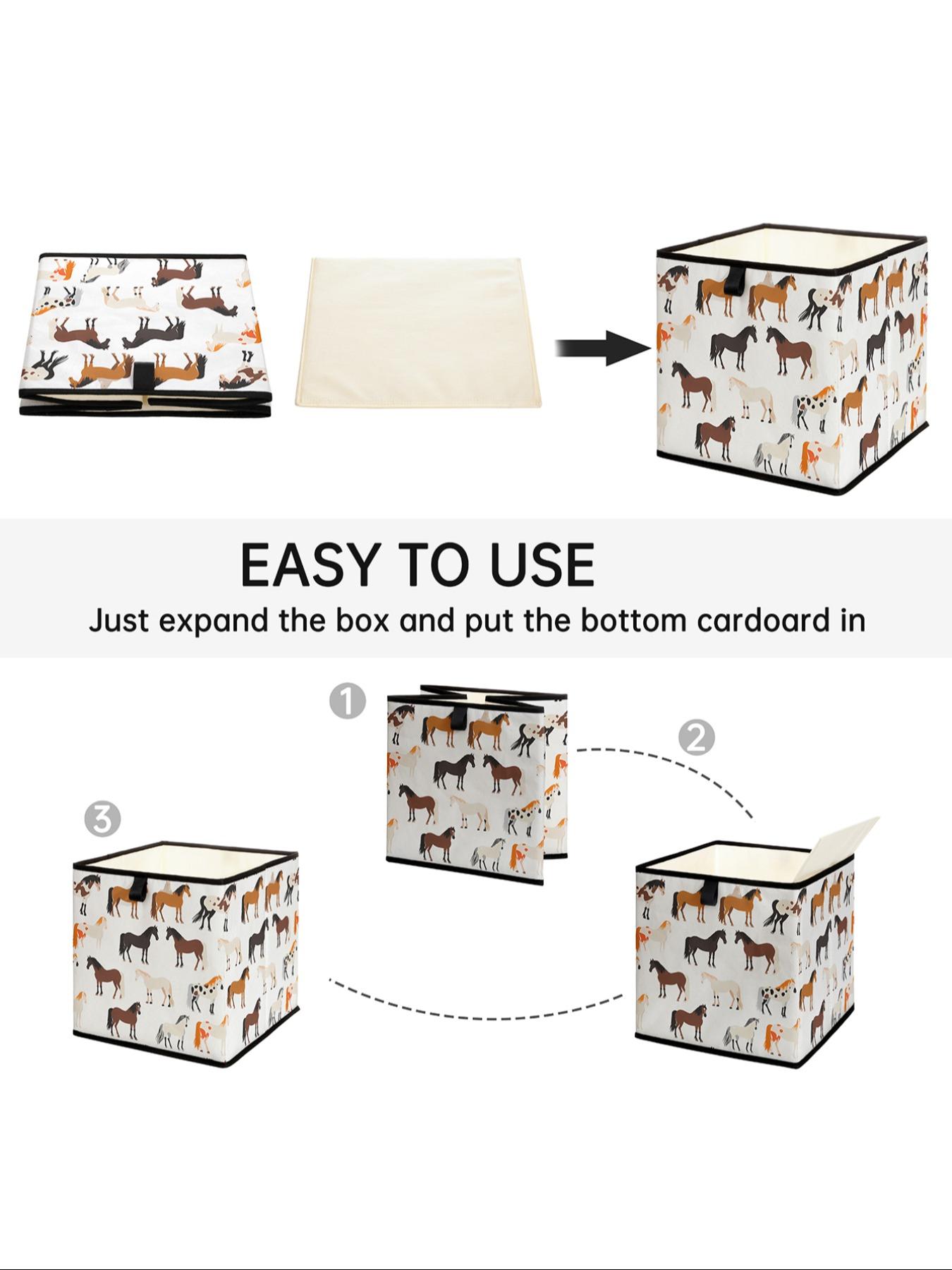 EASY TO USE

Just expand the box and put the bottom cardoard in

1

2

3