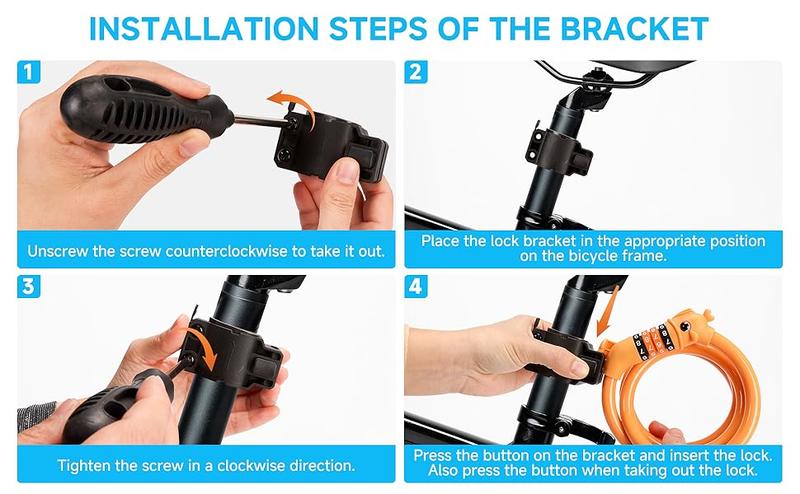 INSTALLATION STEPS OF THE BRACKET

1

Unscrew the screw counterclockwise to take it out.

2

Place the lock bracket in the appropriate position on the bicycle frame.

3

Tighten the screw in a clockwise direction.

4

Press the button on the bracket and insert the lock. Also press the button when taking out the lock.