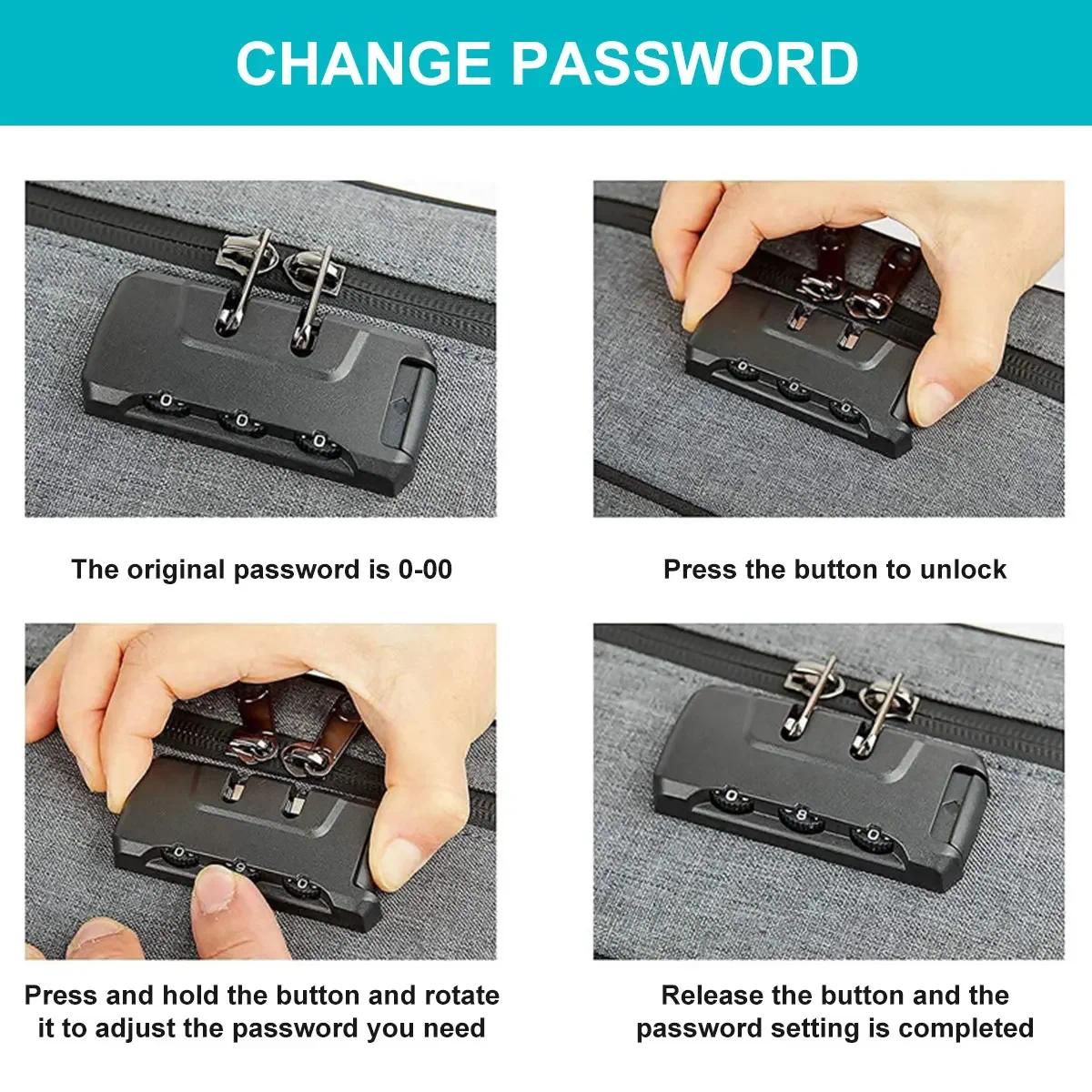 CHANGE PASSWORD

The original password is 0-00

Press the button to unlock

Press and hold the button and rotate it to adjust the password you need

Release the button and the password setting is completed