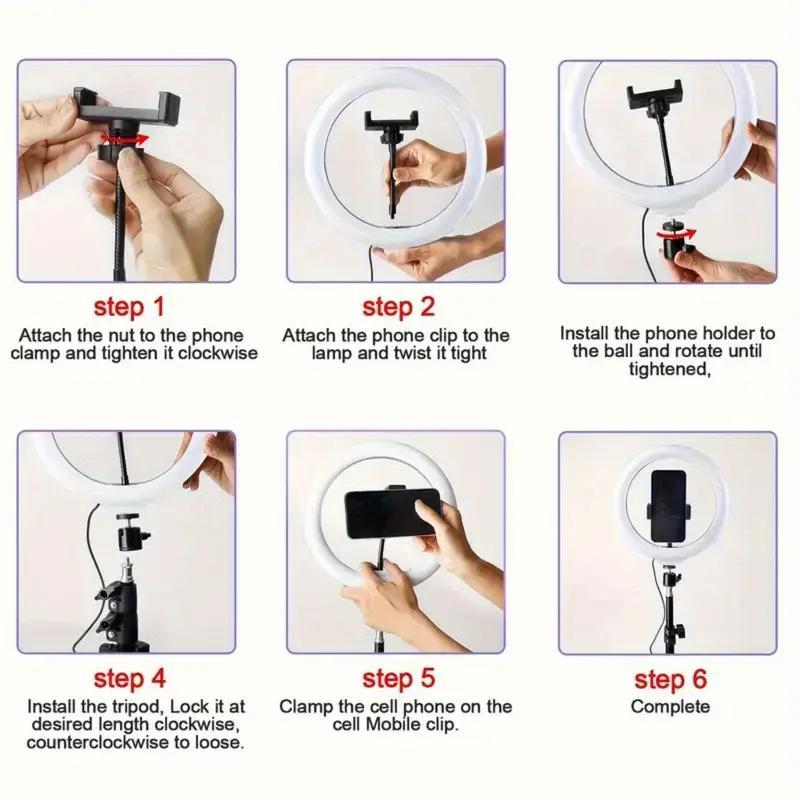 step 1
Attach the nut to the phone clamp and tighten it clockwise

step 2
Attach the phone clip to the lamp and twist it tight

Install the phone holder to the ball and rotate until tightened,

step 4
Install the tripod, Lock it at desired length clockwise, counterclockwise to loose.

step 5
Clamp the cell phone on the cell Mobile clip.

step 6
Complete