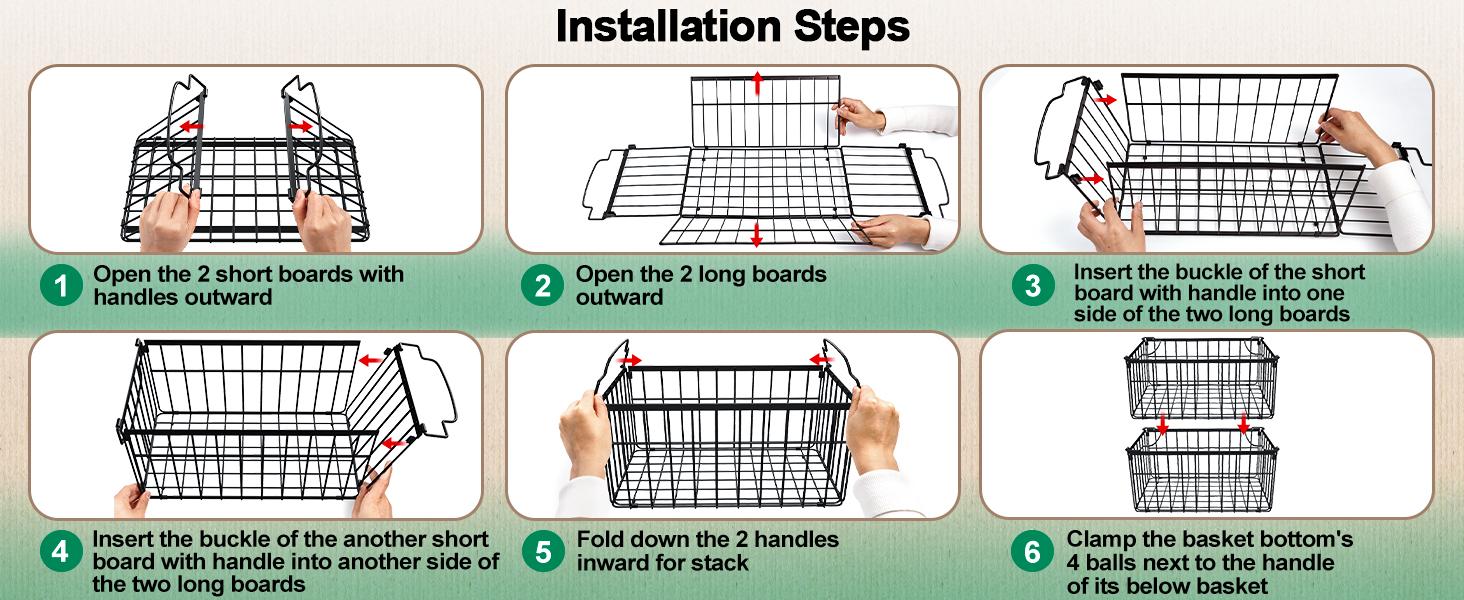 Installation Steps

1 Open the 2 short boards with handles outward

2 Open the 2 long boards outward

3 Insert the buckle of the short board with handle into one side of the two long boards

4 Insert the buckle of the another short board with handle into another side of the two long boards

5 Fold down the 2 handles inward for stack

6 Clamp the basket bottom's 4 balls next to the handle of its below basket