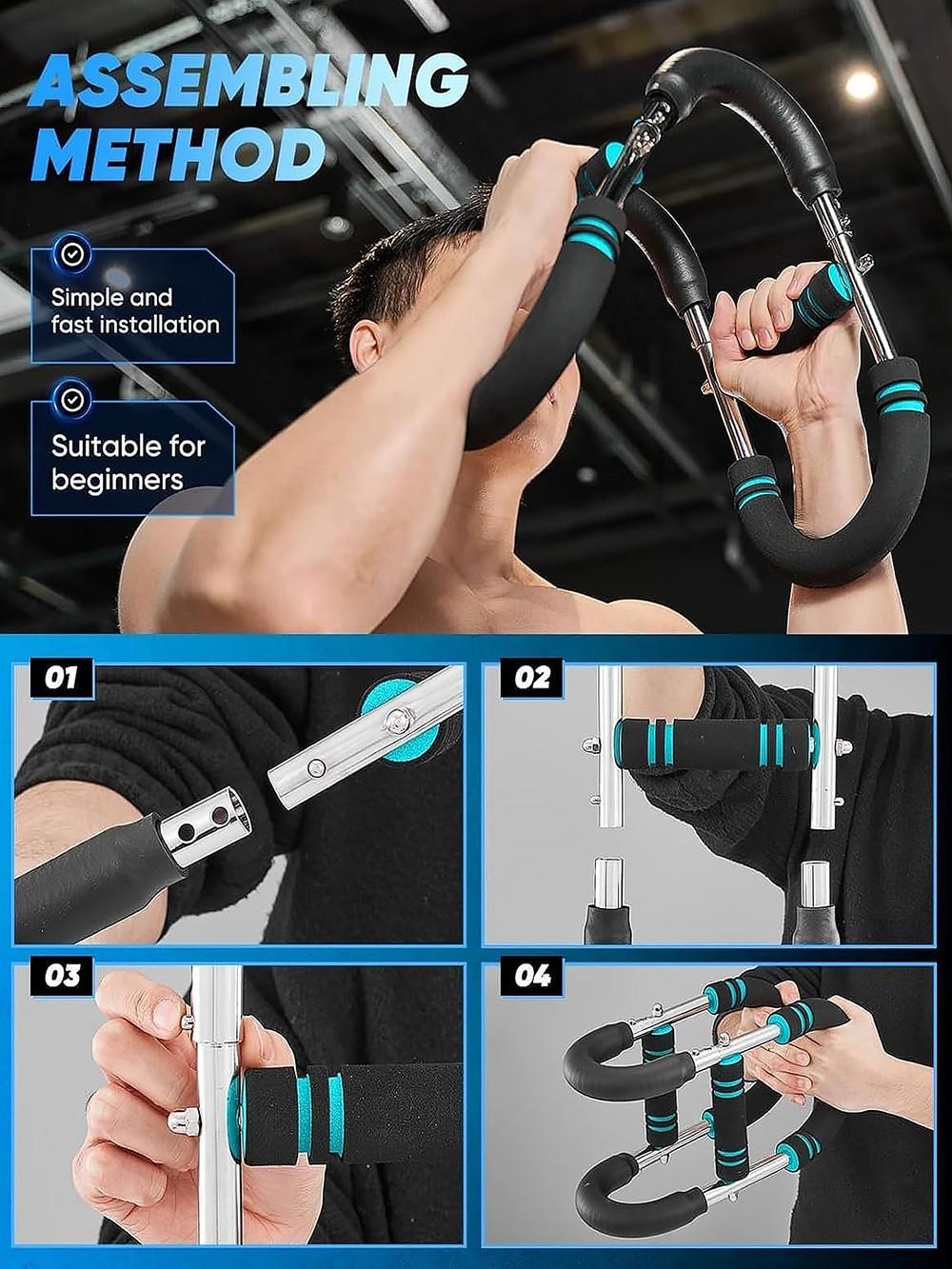 ASSEMBLING METHOD

Simple and fast installation

Suitable for beginners

01

02

03

04