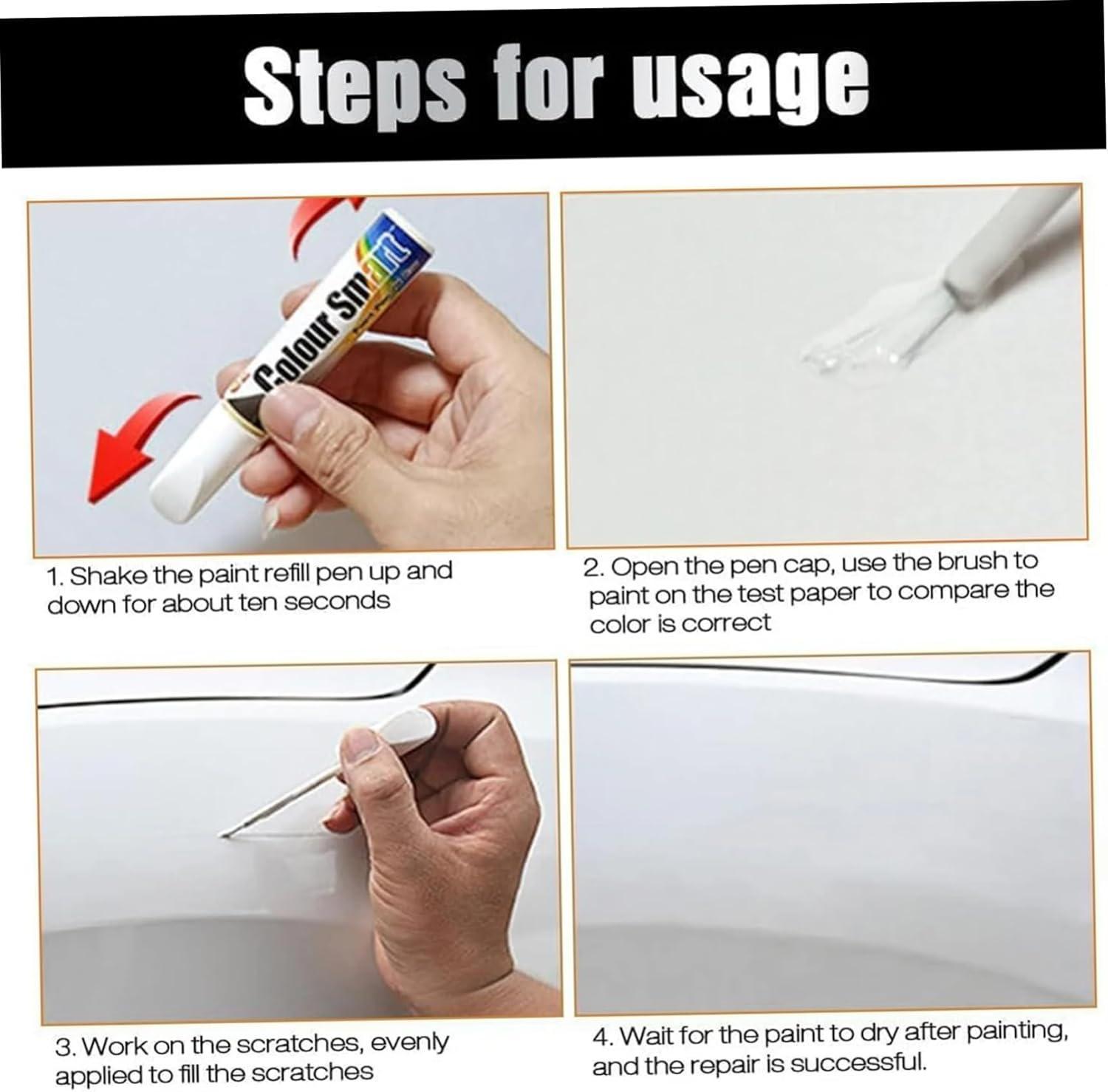 Steps for usage

Colour Smart

1. Shake the paint refill pen up and down for about ten seconds

2. Open the pen cap, use the brush to paint on the test paper to compare the color is correct

3. Work on the scratches, evenly applied to fill the scratches

4. Wait for the paint to dry after painting, and the repair is successful.