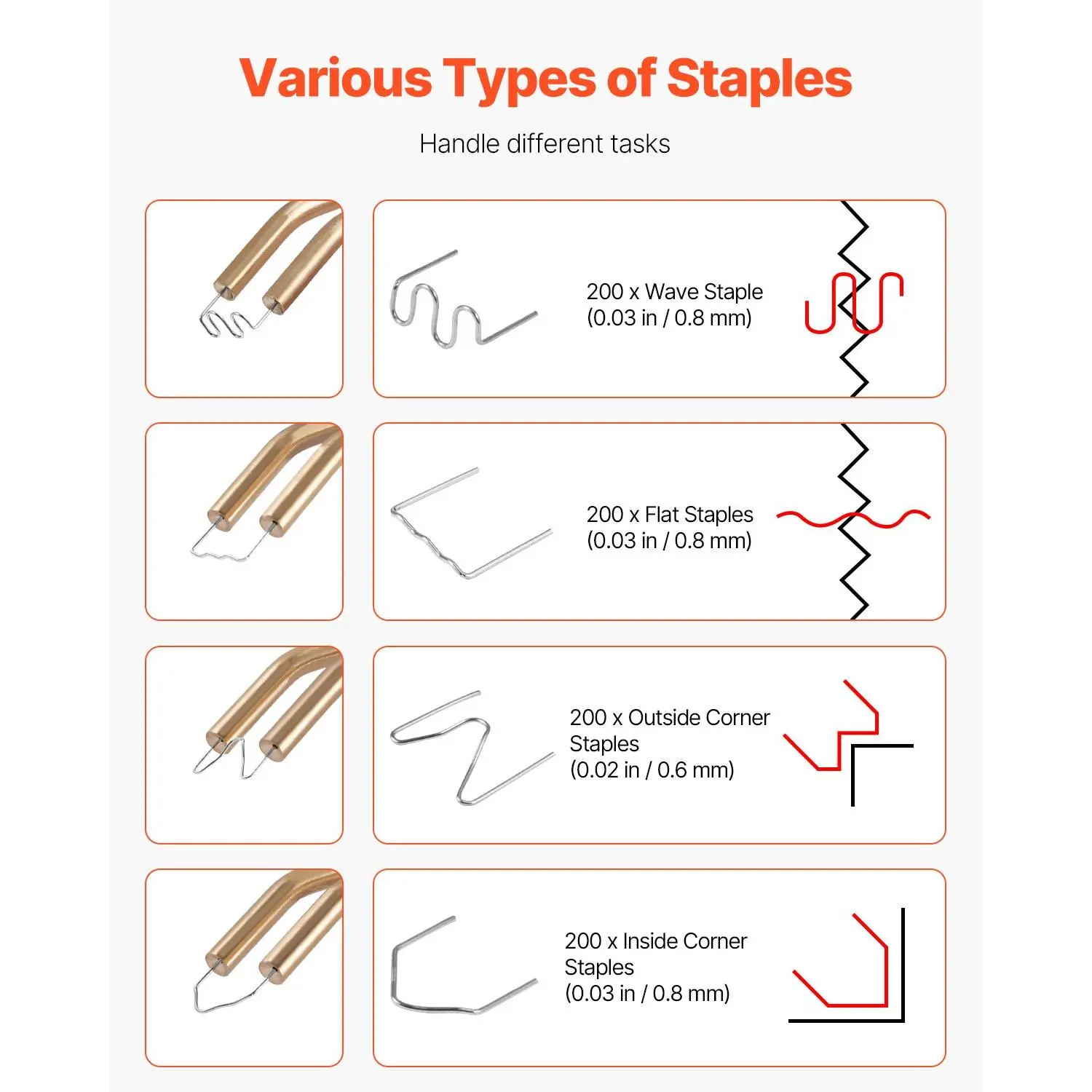 Various Types of Staples

Handle different tasks

200 x Wave Staple
(0.03 in / 0.8 mm)

200 x Flat Staples
(0.03 in / 0.8 mm)

200 x Outside Corner Staples
(0.02 in / 0.6 mm)

200 x Inside Corner Staples
(0.03 in / 0.8 mm)