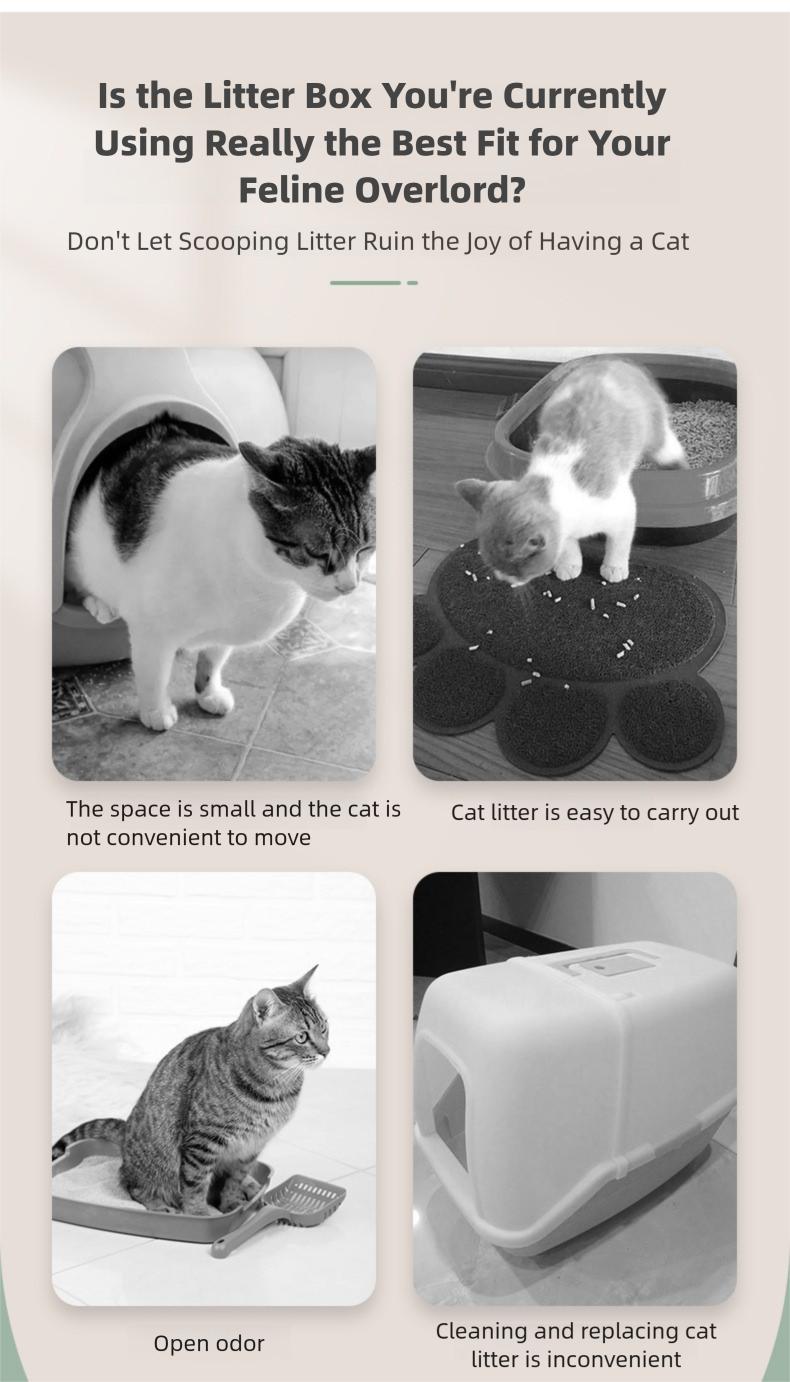 Is the Litter Box You're Currently Using Really the Best Fit for Your Feline Overlord?

Don't Let Scooping Litter Ruin the Joy of Having a Cat

The space is small and the cat is not convenient to move

Cat litter is easy to carry out

Open odor

Cleaning and replacing cat litter is inconvenient