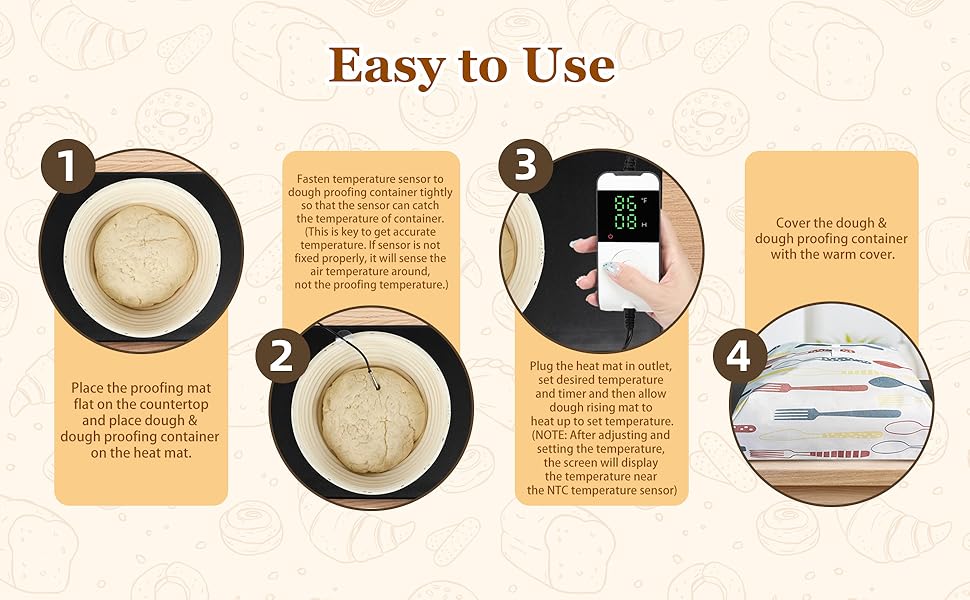 Easy to Use

1

Place the proofing mat flat on the countertop and place dough & dough proofing container on the heat mat.

Fasten temperature sensor to dough proofing container tightly so that the sensor can catch the temperature of container. (This is key to get accurate temperature. If sensor is not fixed properly, it will sense the air temperature around, not the proofing temperature.)

2

3

86 °F
08 H

Plug the heat mat in outlet, set desired temperature and timer and then allow dough rising mat to heat up to set temperature. (NOTE: After adjusting and setting the temperature, the screen will display the temperature near the NTC temperature sensor)

Cover the dough & dough proofing container with the warm cover.

4