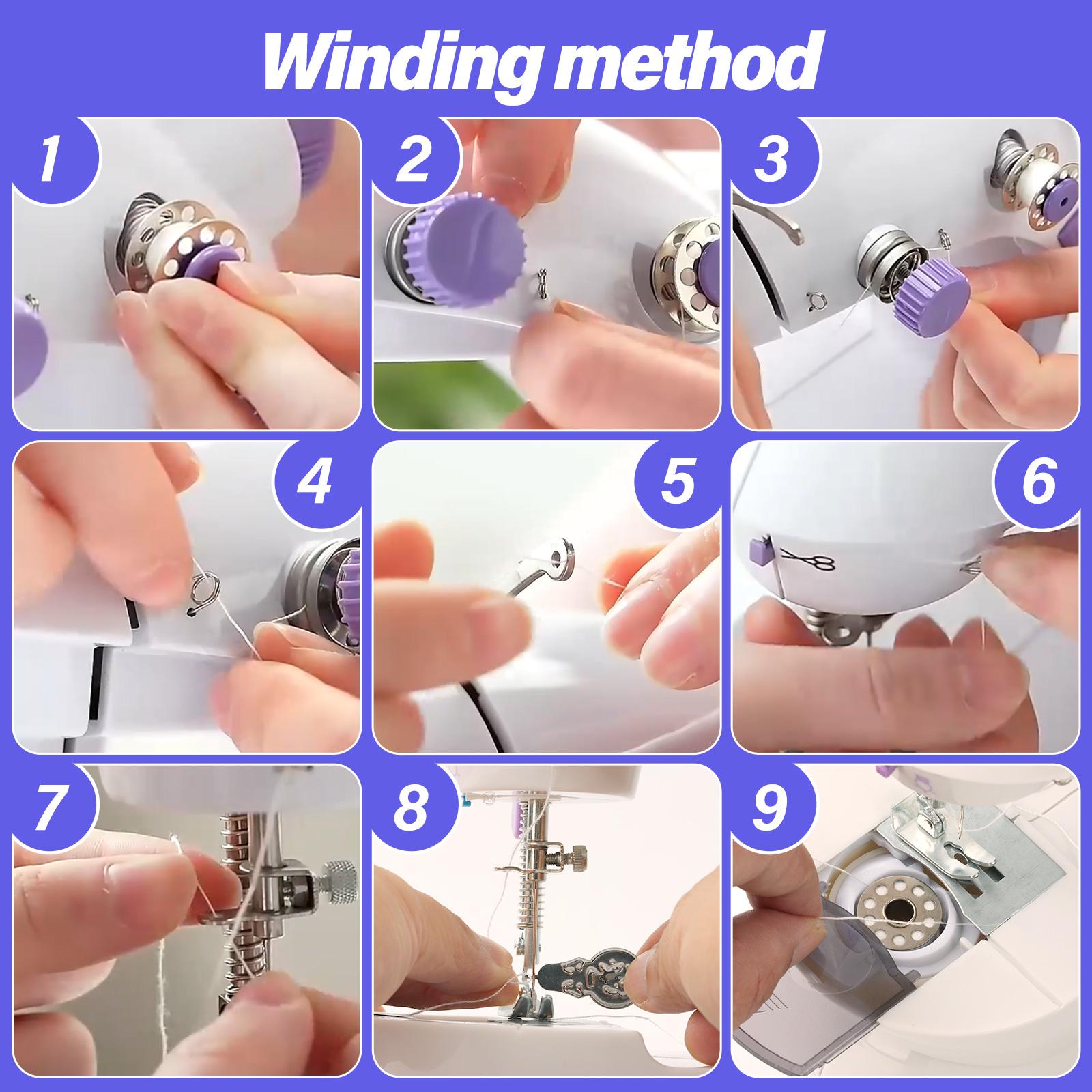 Winding method

1

2

3

4

5

6

7

8

9