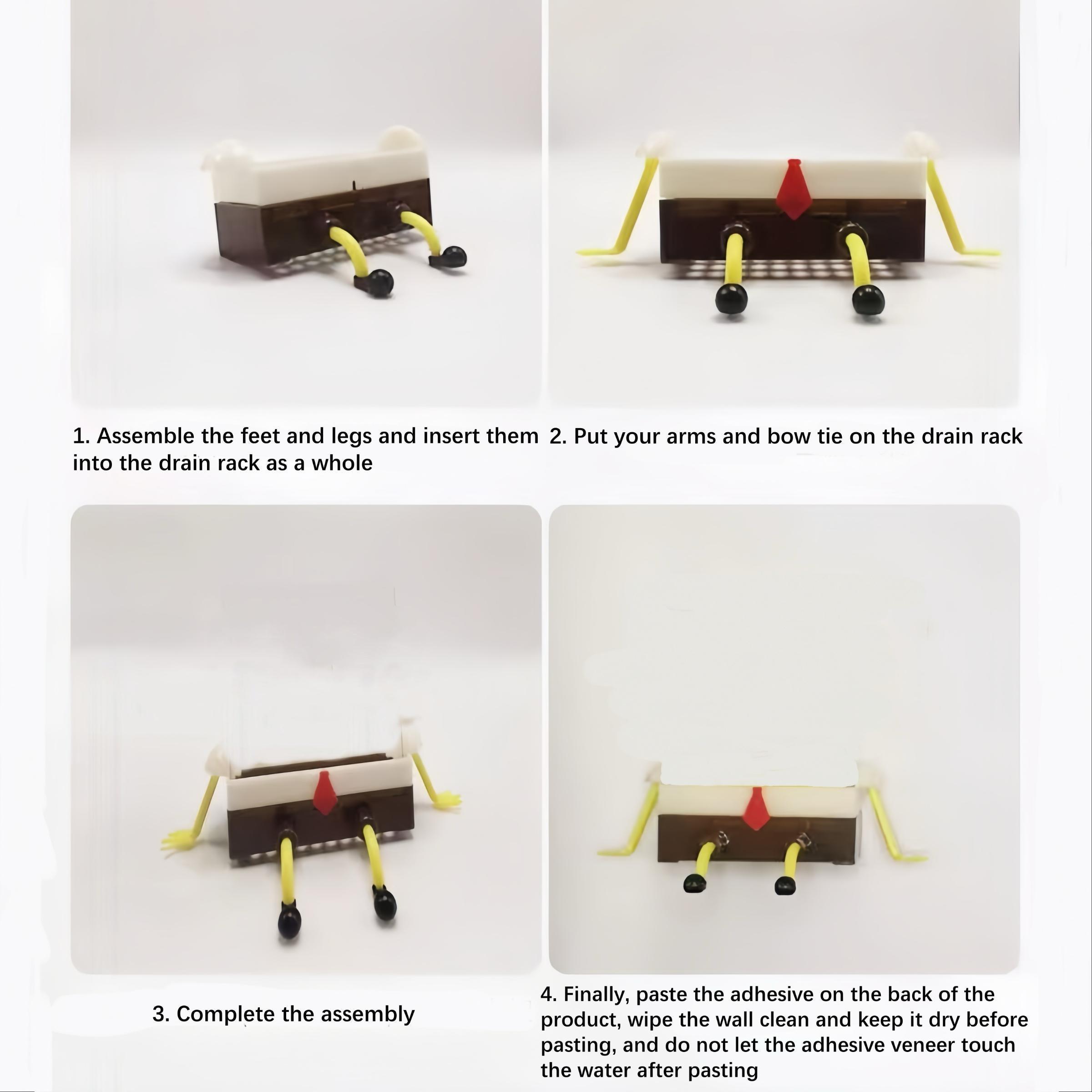 1. Assemble the feet and legs and insert them into the drain rack as a whole

2. Put your arms and bow tie on the drain rack

3. Complete the assembly

4. Finally, paste the adhesive on the back of the product, wipe the wall clean and keep it dry before pasting, and do not let the adhesive veneer touch the water after pasting