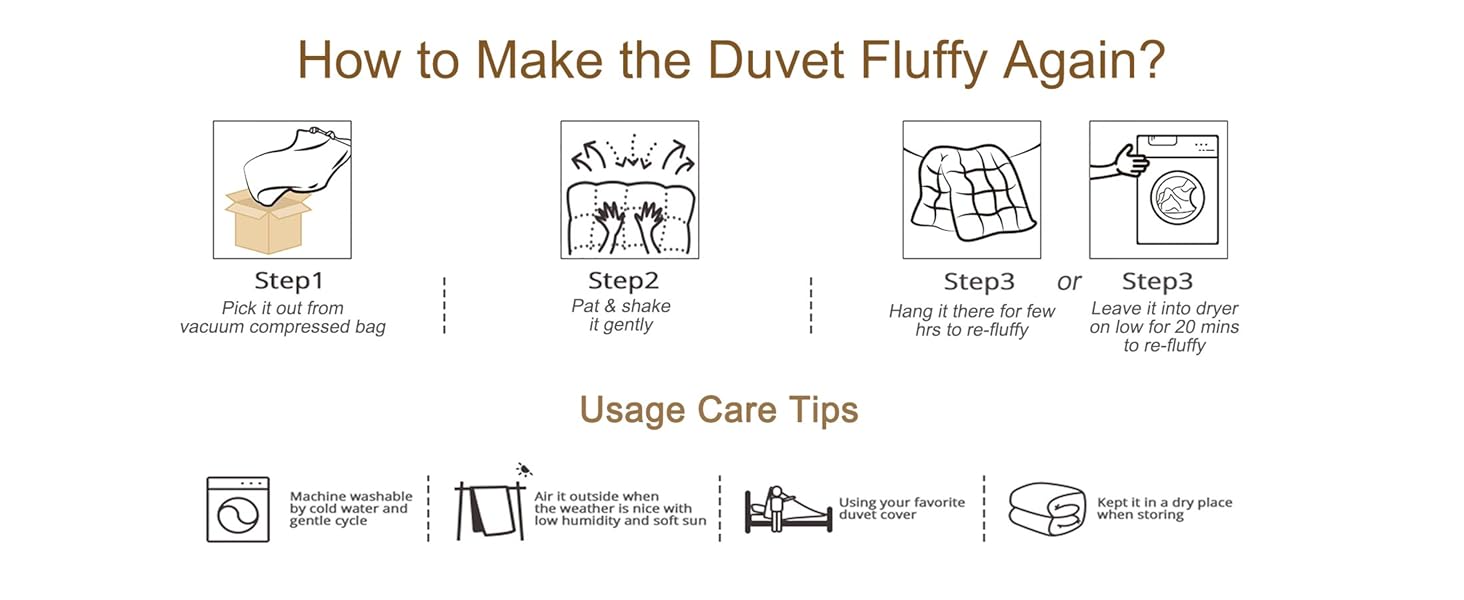 How to Make the Duvet Fluffy Again?

Step1
Pick it out from vacuum compressed bag

Step2
Pat & shake it gently

Step3
Hang it there for few hrs to re-fluffy

or

Step3
Leave it into dryer on low for 20 mins to re-fluffy

Usage Care Tips

Machine washable by cold water and gentle cycle

Air it outside when the weather is nice with low humidity and soft sun

Using your favorite duvet cover

Kept it in a dry place when storing