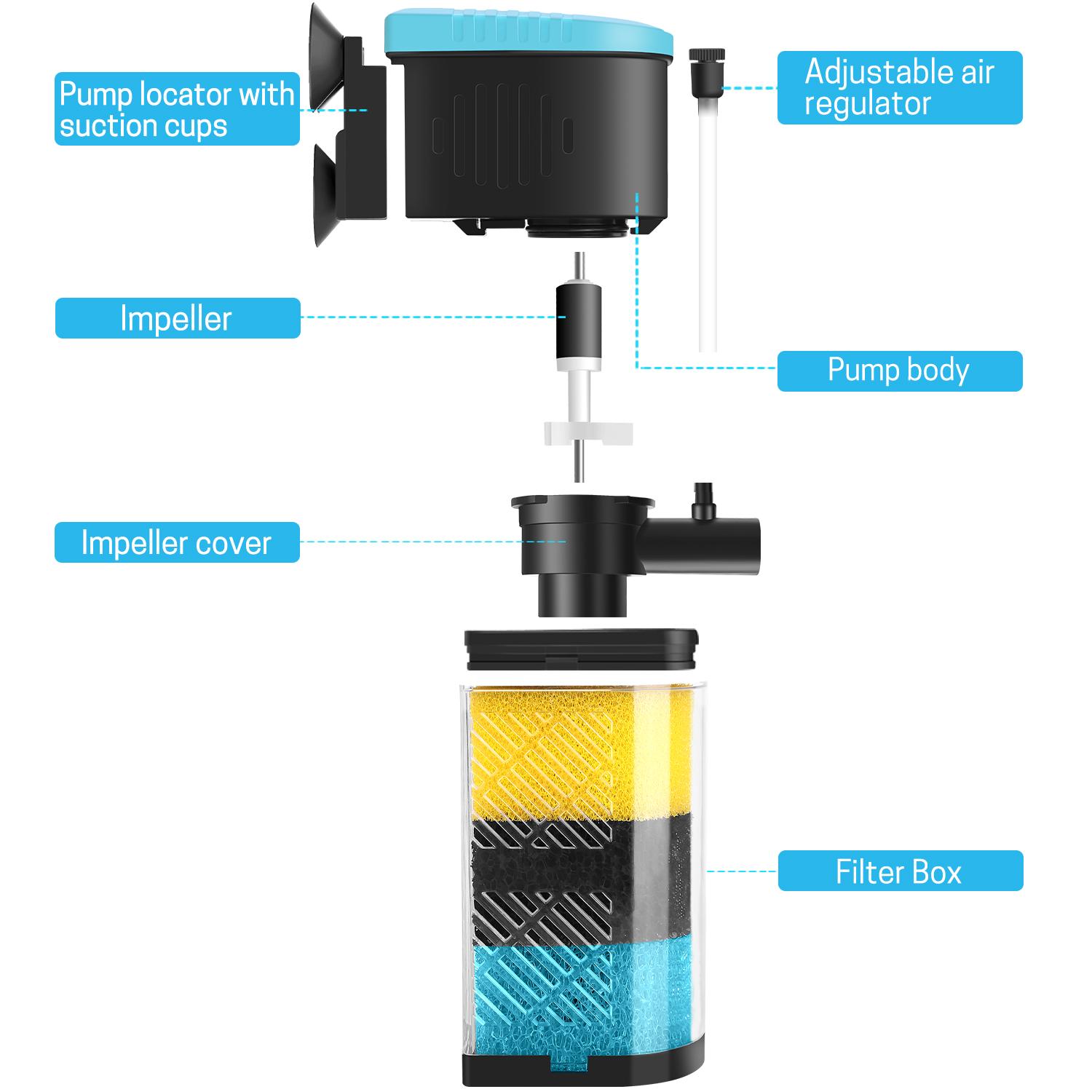 Pump locator with suction cups

Adjustable air regulator

Impeller

Pump body

Impeller cover

Filter Box