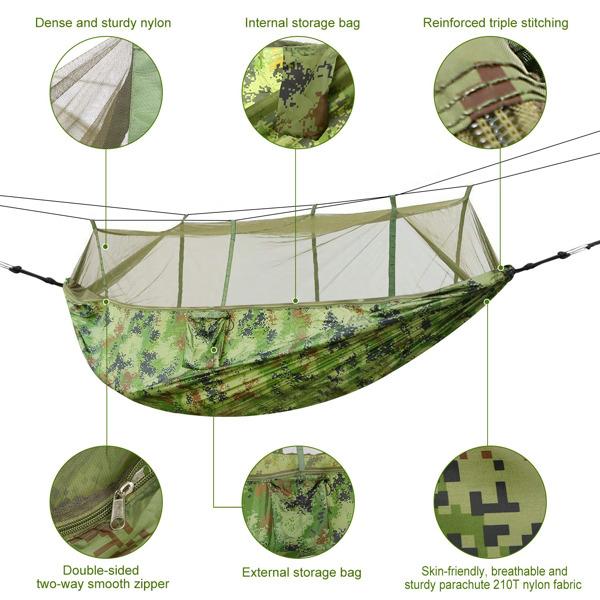 Dense and sturdy nylon

Internal storage bag

Reinforced triple stitching

Double-sided two-way smooth zipper

External storage bag

Skin-friendly, breathable and sturdy parachute 210T nylon fabric