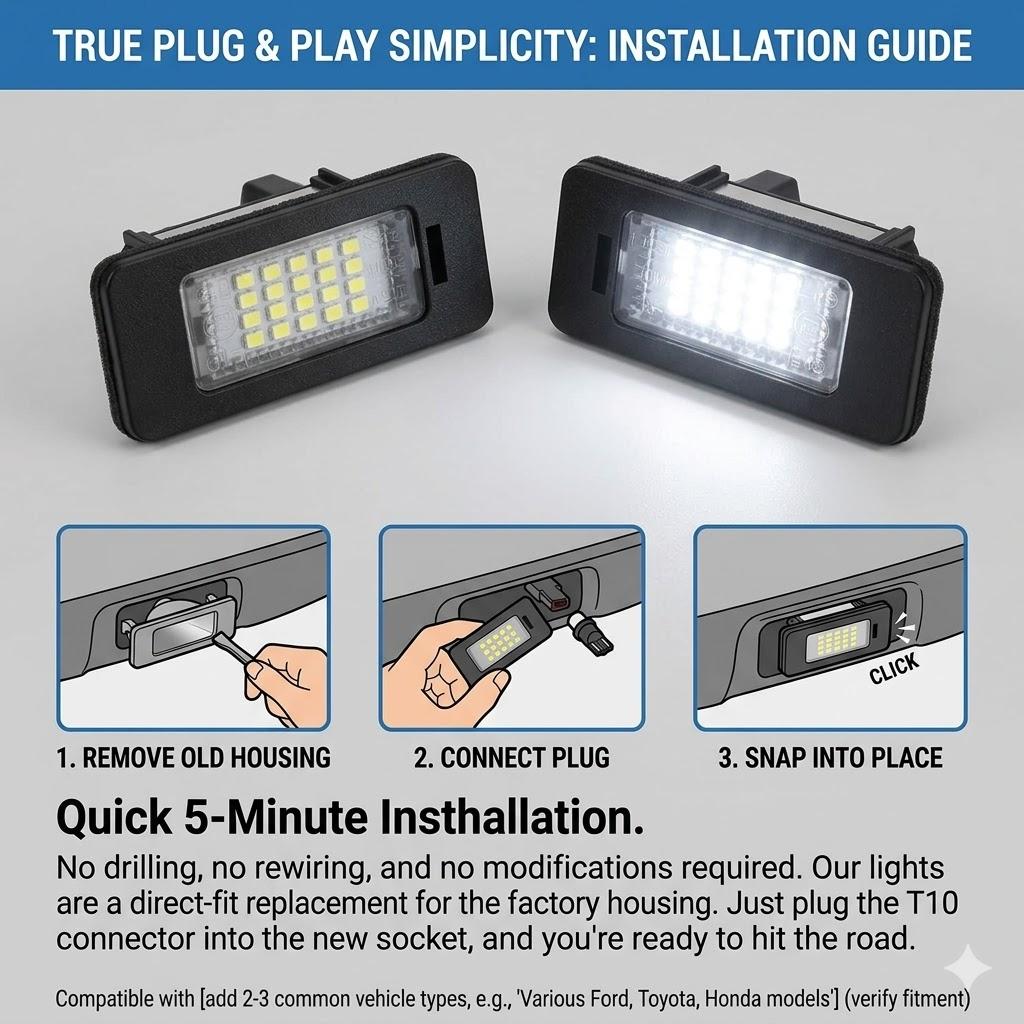 TRUE PLUG & PLAY SIMPLICITY: INSTALLATION GUIDE

CLICK

1. REMOVE OLD HOUSING

2. CONNECT PLUG

3. SNAP INTO PLACE

Quick 5-Minute Insthallation.

No drilling, no rewiring, and no modifications required. Our lights are a direct-fit replacement for the factory housing. Just plug the T10 connector into the new socket, and you're ready to hit the road.

Compatible with [add 2-3 common vehicle types, e.g., 'Various Ford, Toyota, Honda models'] (verify fitment)