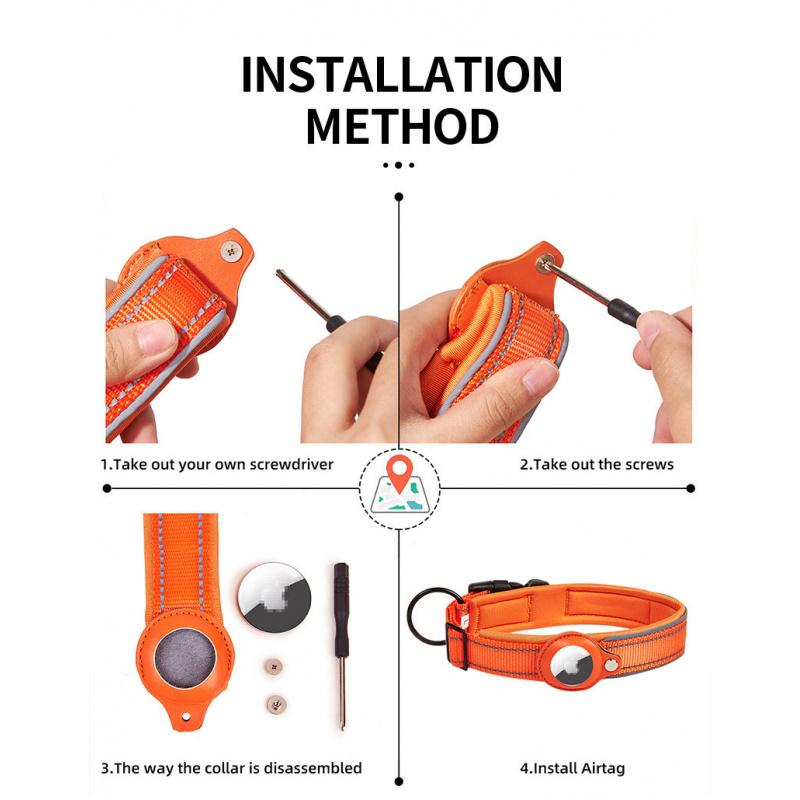 INSTALLATION METHOD

1.Take out your own screwdriver

2.Take out the screws

3.The way the collar is disassembled

4.Install Airtag