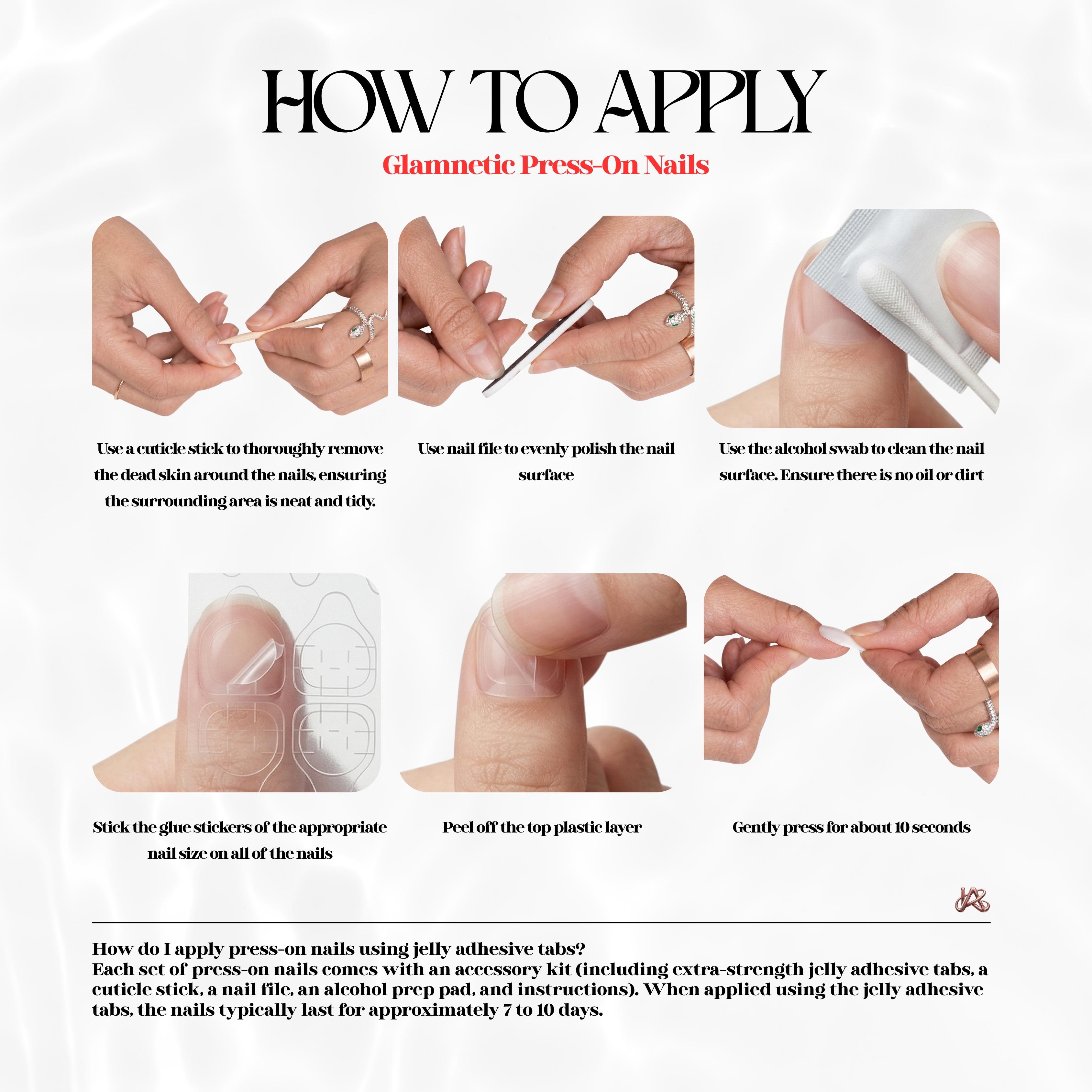 HOW TO APPLY

Glamnetic Press-On Nails

Use a cuticle stick to thoroughly remove the dead skin around the nails, ensuring the surrounding area is neat and tidy.

Use nail file to evenly polish the nail surface

Use the alcohol swab to clean the nail surface. Ensure there is no oil or dirt

Stick the glue stickers of the appropriate nail size on all of the nails

Peel off the top plastic layer

Gently press for about 10 seconds

How do I apply press-on nails using jelly adhesive tabs?
Each set of press-on nails comes with an accessory kit (including extra-strength jelly adhesive tabs, a cuticle stick, a nail file, an alcohol prep pad, and instructions). When applied using the jelly adhesive tabs, the nails typically last for approximately 7 to 10 days.