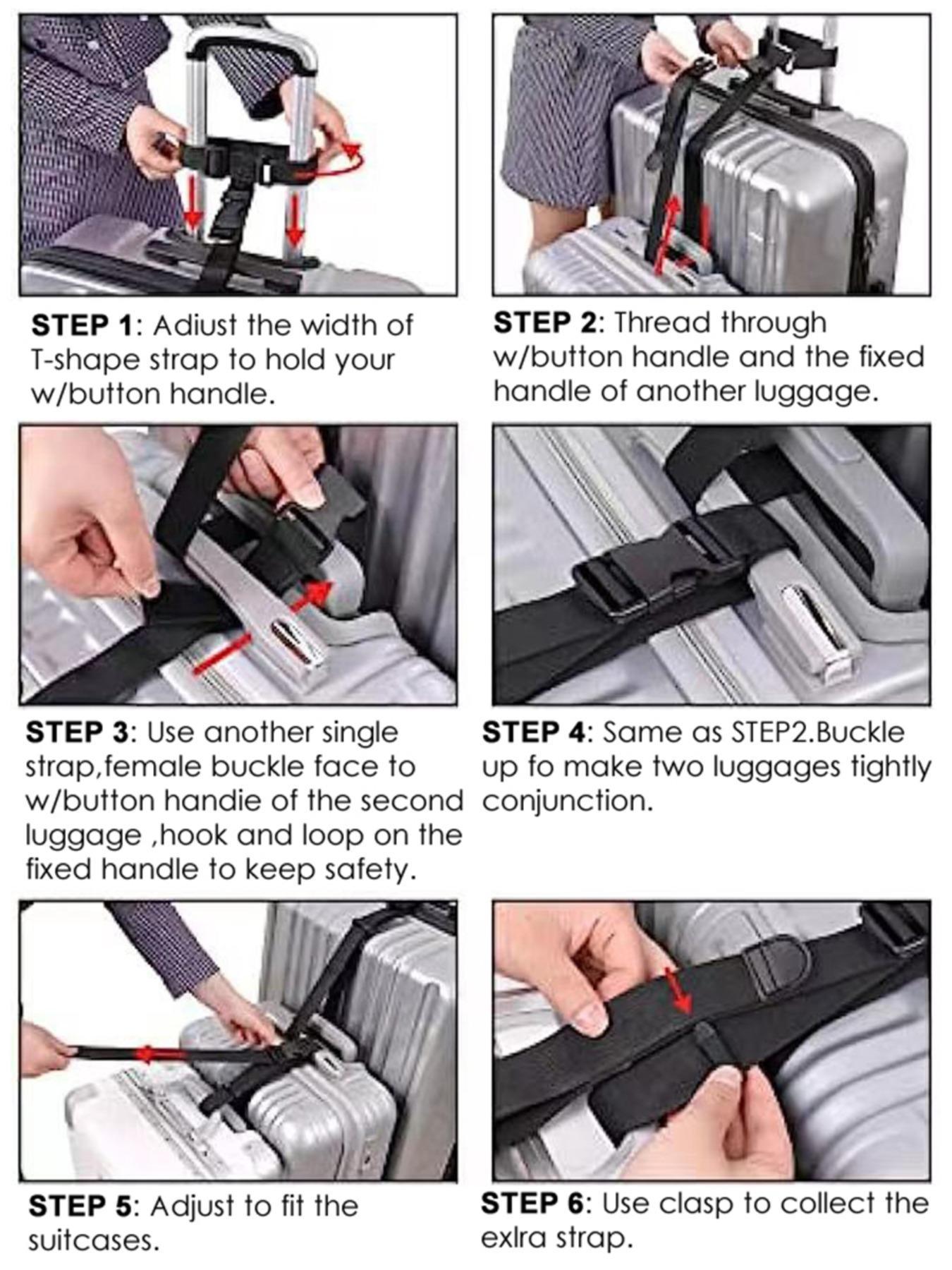 STEP 1: Adiust the width of T-shape strap to hold your w/button handle.

STEP 2: Thread through w/button handle and the fixed handle of another luggage.

STEP 3: Use another single strap,female buckle face to w/button handie of the second luggage ,hook and loop on the fixed handle to keep safety.

STEP 4: Same as STEP2.Buckle up fo make two luggages tightly conjunction.

STEP 5: Adjust to fit the suitcases.

STEP 6: Use clasp to collect the exlra strap.