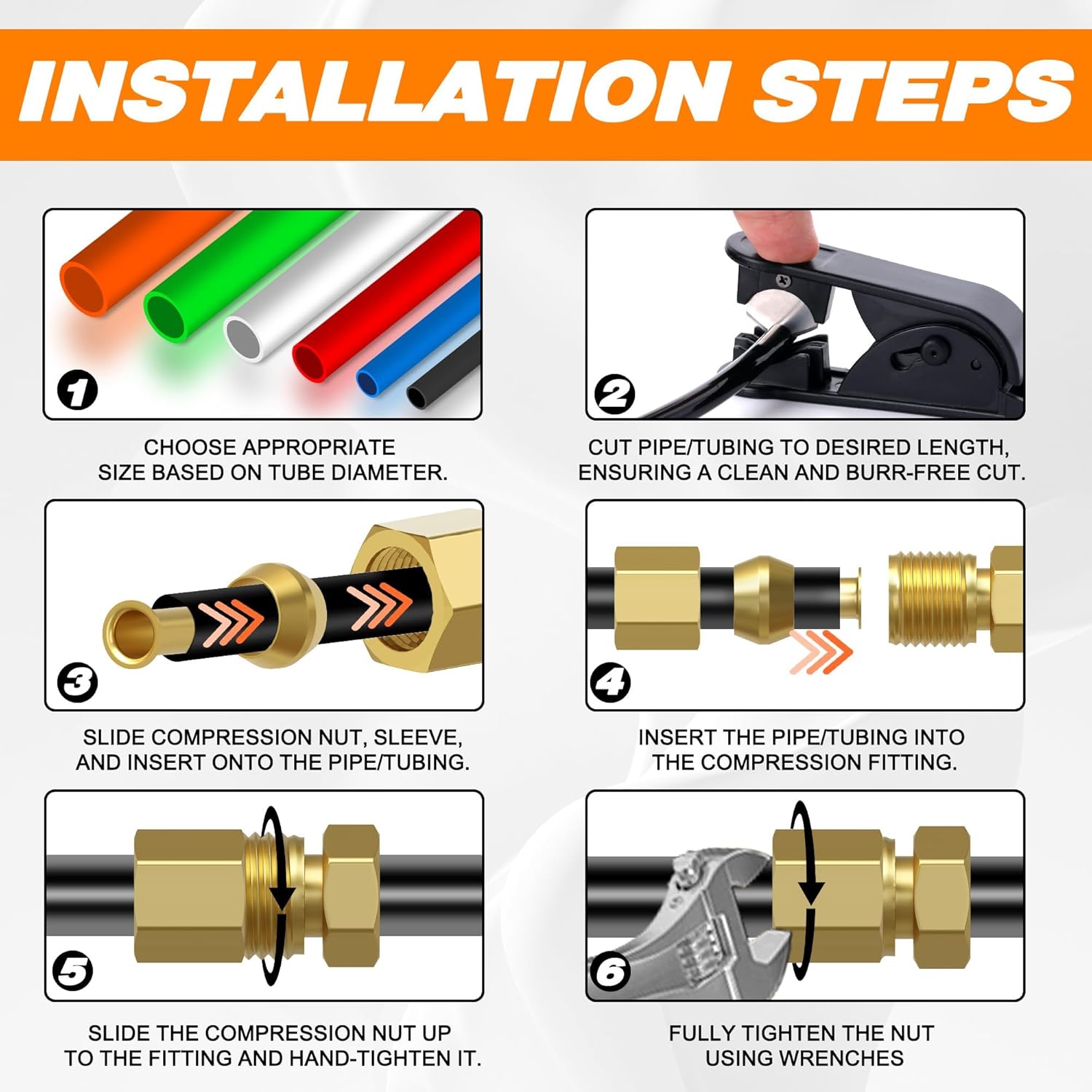 INSTALLATION STEPS

1

CHOOSE APPROPRIATE SIZE BASED ON TUBE DIAMETER.

2

CUT PIPE/TUBING TO DESIRED LENGTH, ENSURING A CLEAN AND BURR-FREE CUT.

3

SLIDE COMPRESSION NUT, SLEEVE, AND INSERT ONTO THE PIPE/TUBING.

4

INSERT THE PIPE/TUBING INTO THE COMPRESSION FITTING.

5

SLIDE THE COMPRESSION NUT UP TO THE FITTING AND HAND-TIGHTEN IT.

6

FULLY TIGHTEN THE NUT USING WRENCHES