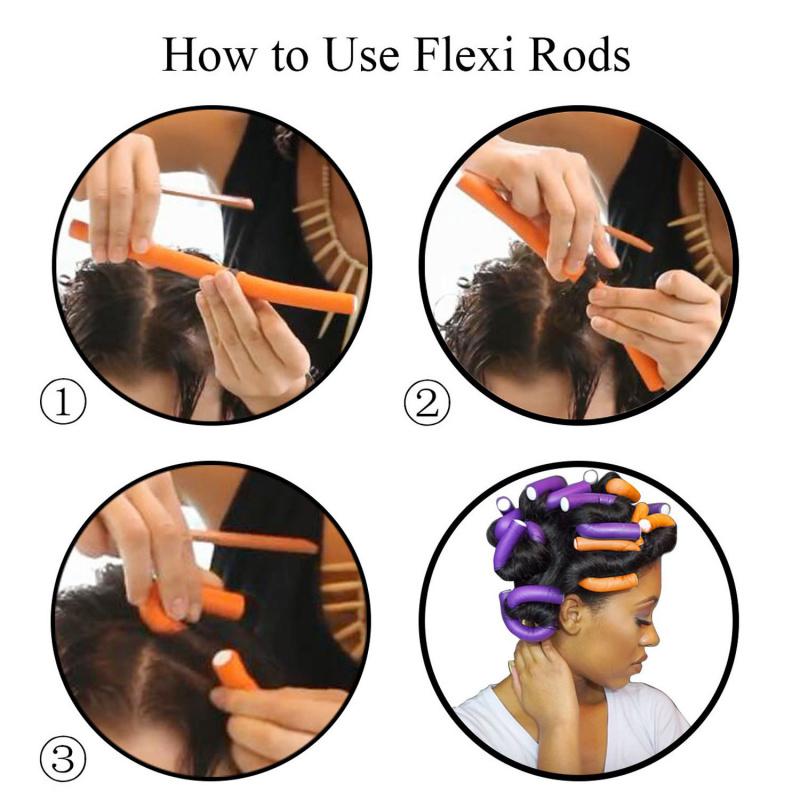 How to Use Flexi Rods

①

②

③