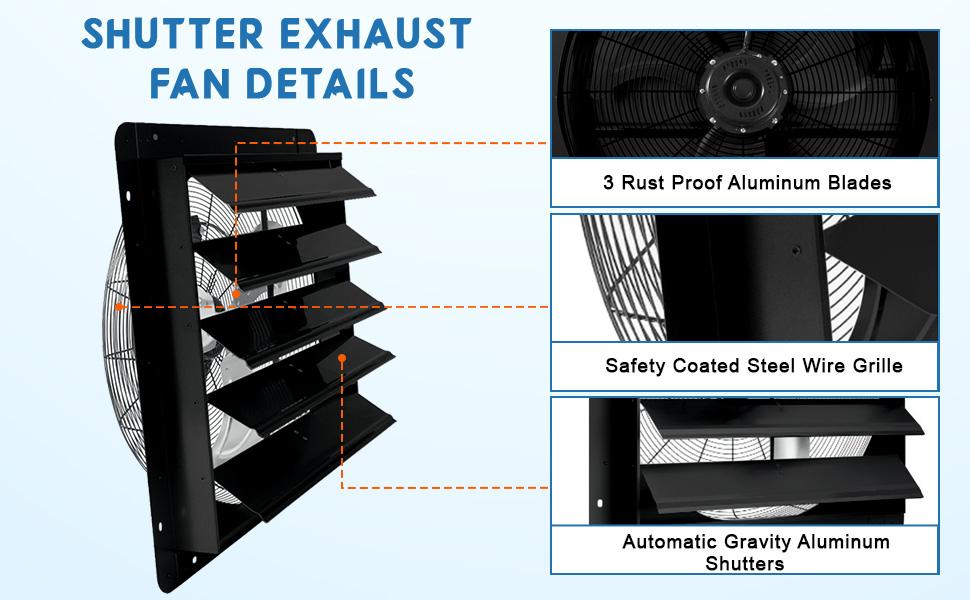 SHUTTER EXHAUST FAN DETAILS

3 Rust Proof Aluminum Blades

Safety Coated Steel Wire Grille

Automatic Gravity Aluminum Shutters