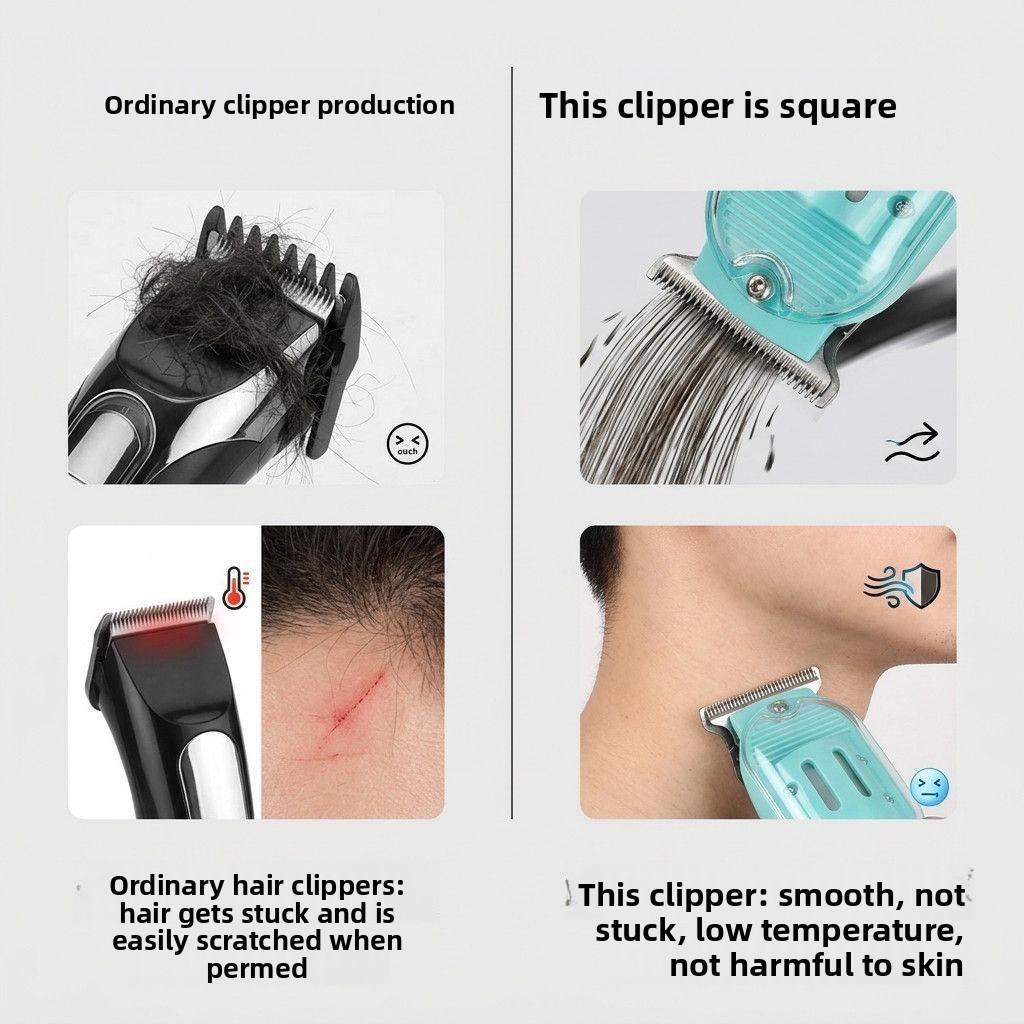 Ordinary clipper production

ouch

Ordinary hair clippers: hair gets stuck and is easily scratched when permed

This clipper is square

This clipper: smooth, not stuck, low temperature, not harmful to skin