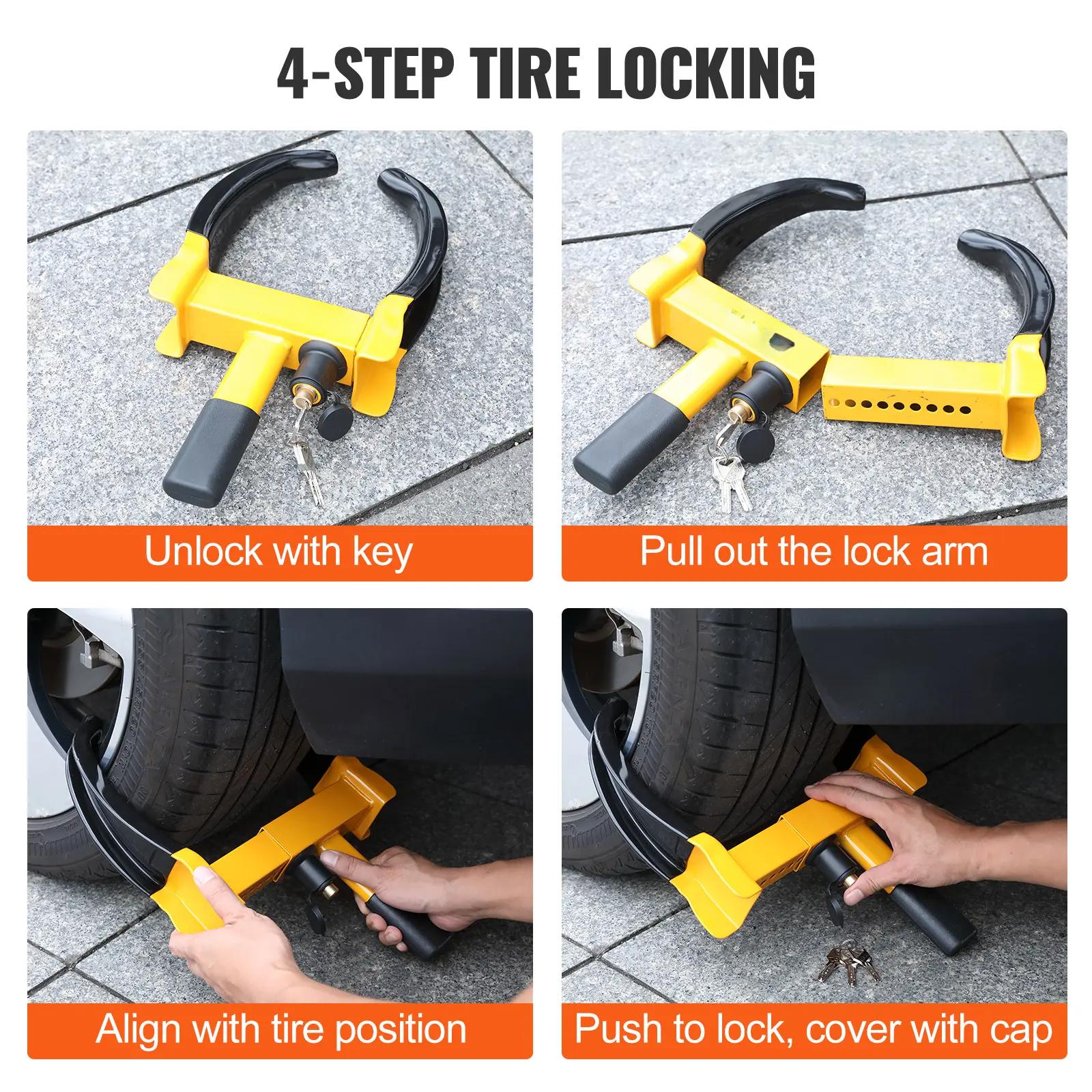 4-STEP TIRE LOCKING

Unlock with key

Pull out the lock arm

Align with tire position

Push to lock, cover with cap