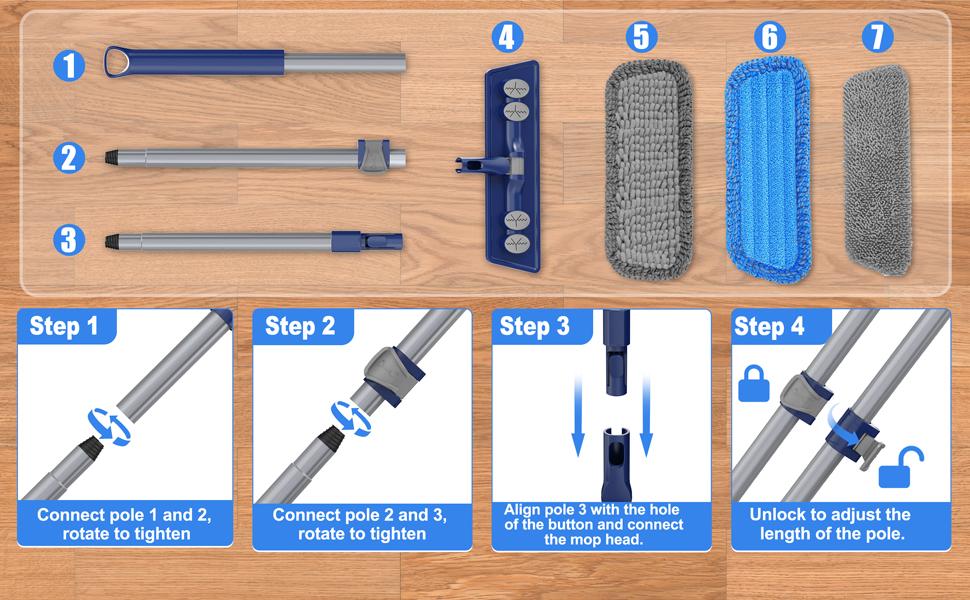 1

2

3

4

5

6

7

Step 1

Connect pole 1 and 2, rotate to tighten

Step 2

Connect pole 2 and 3, rotate to tighten

Step 3

Align pole 3 with the hole of the button and connect the mop head.

Step 4

Unlock to adjust the length of the pole.