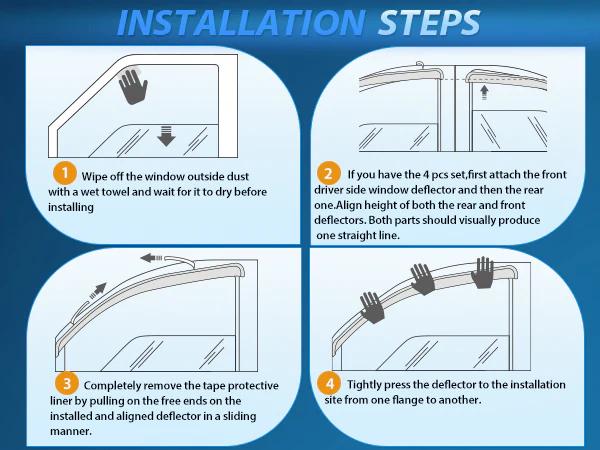 INSTALLATION STEPS

1 Wipe off the window outside dust with a wet towel and wait for it to dry before installing

2 If you have the 4 pcs set,first attach the front driver side window deflector and then the rear one.Align height of both the rear and front deflectors. Both parts should visually produce one straight line.

3 Completely remove the tape protective liner by pulling on the free ends on the installed and aligned deflector in a sliding manner.

4 Tightly press the deflector to the installation site from one flange to another.