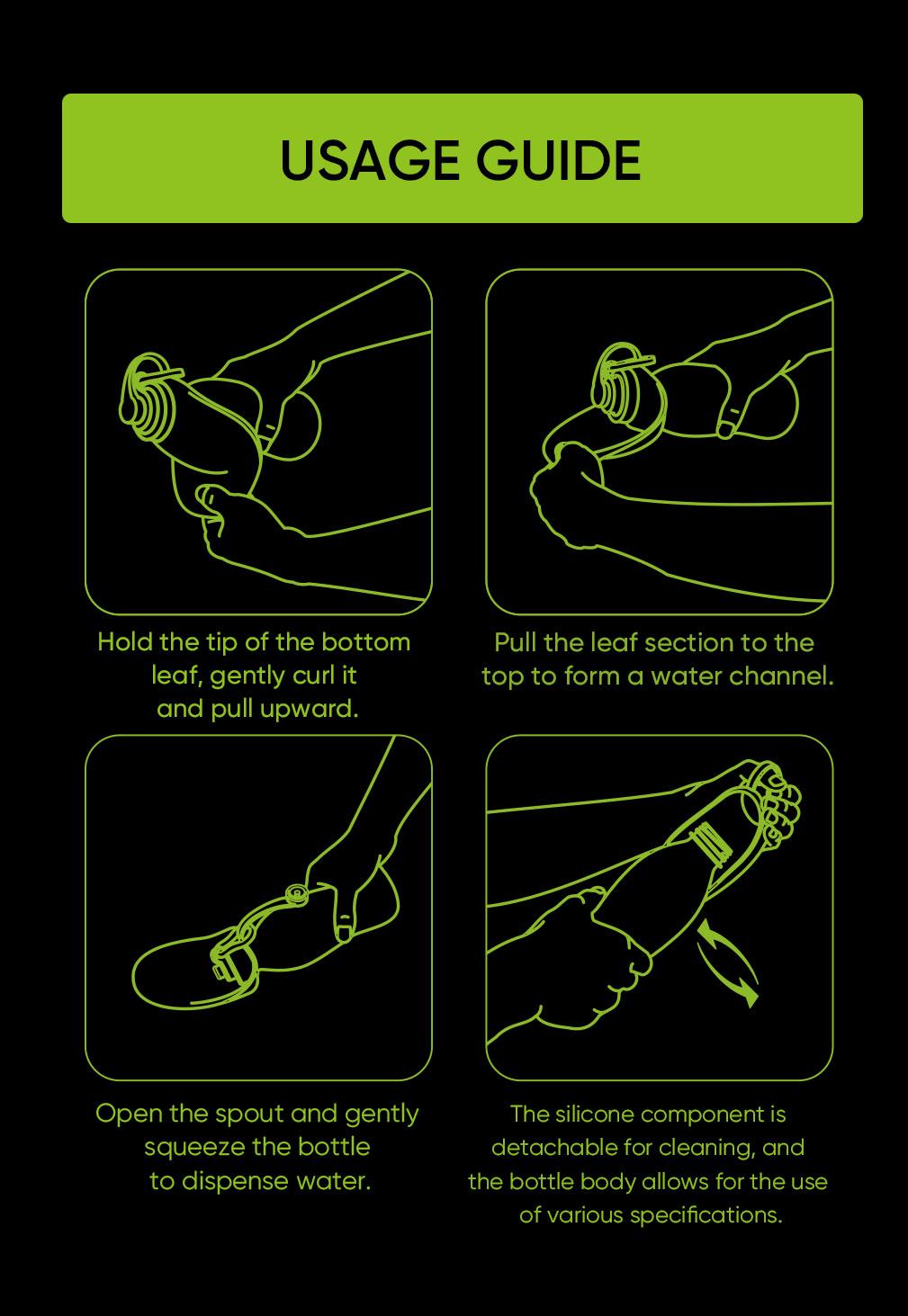 USAGE GUIDE

Hold the tip of the bottom leaf, gently curl it and pull upward.

Pull the leaf section to the top to form a water channel.

Open the spout and gently squeeze the bottle to dispense water.

The silicone component is detachable for cleaning, and the bottle body allows for the use of various specifications.