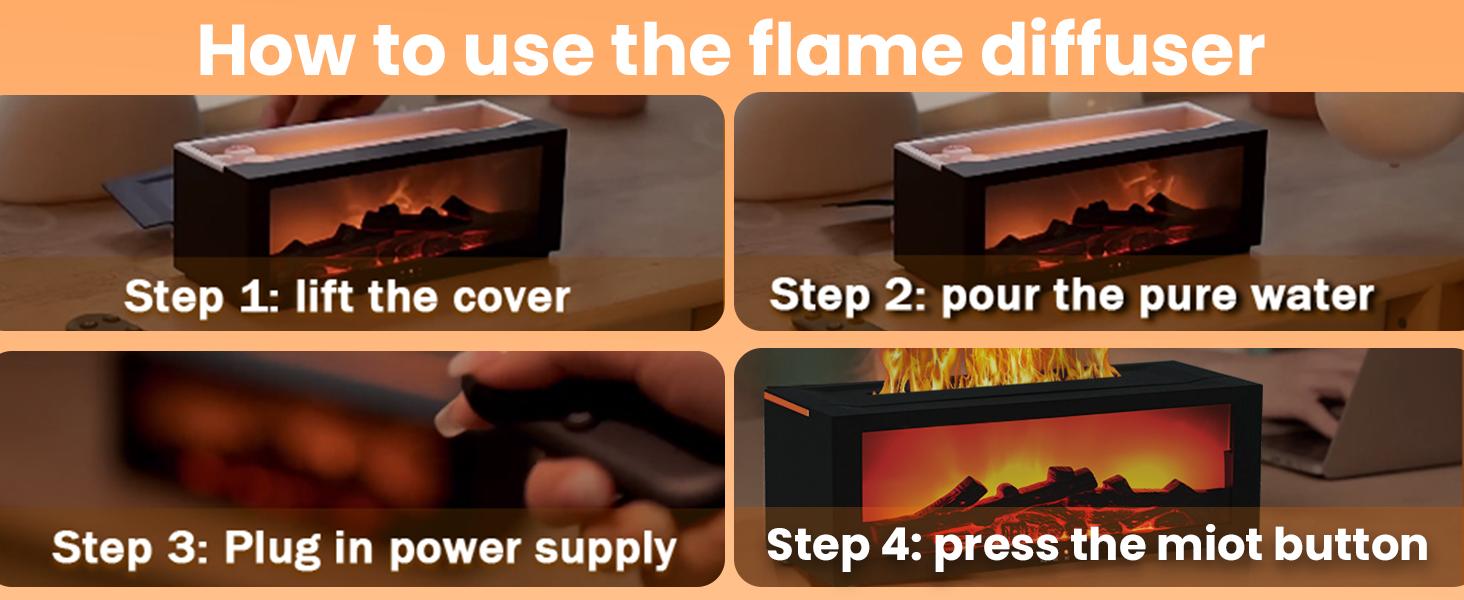 How to use the flame diffuser

Step 1: lift the cover

Step 2: pour the pure water

Step 3: Plug in power supply

Step 4: press the miot button