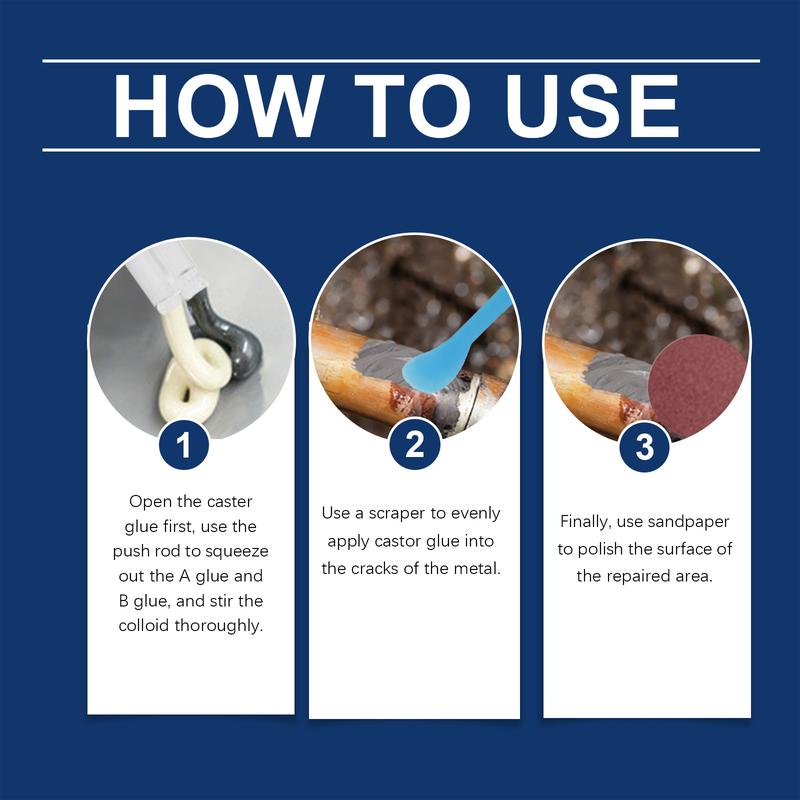 HOW TO USE

1

Open the caster glue first, use the push rod to squeeze out the A glue and B glue, and stir the colloid thoroughly.

2

Use a scraper to evenly apply castor glue into the cracks of the metal.

3

Finally, use sandpaper to polish the surface of the repaired area.