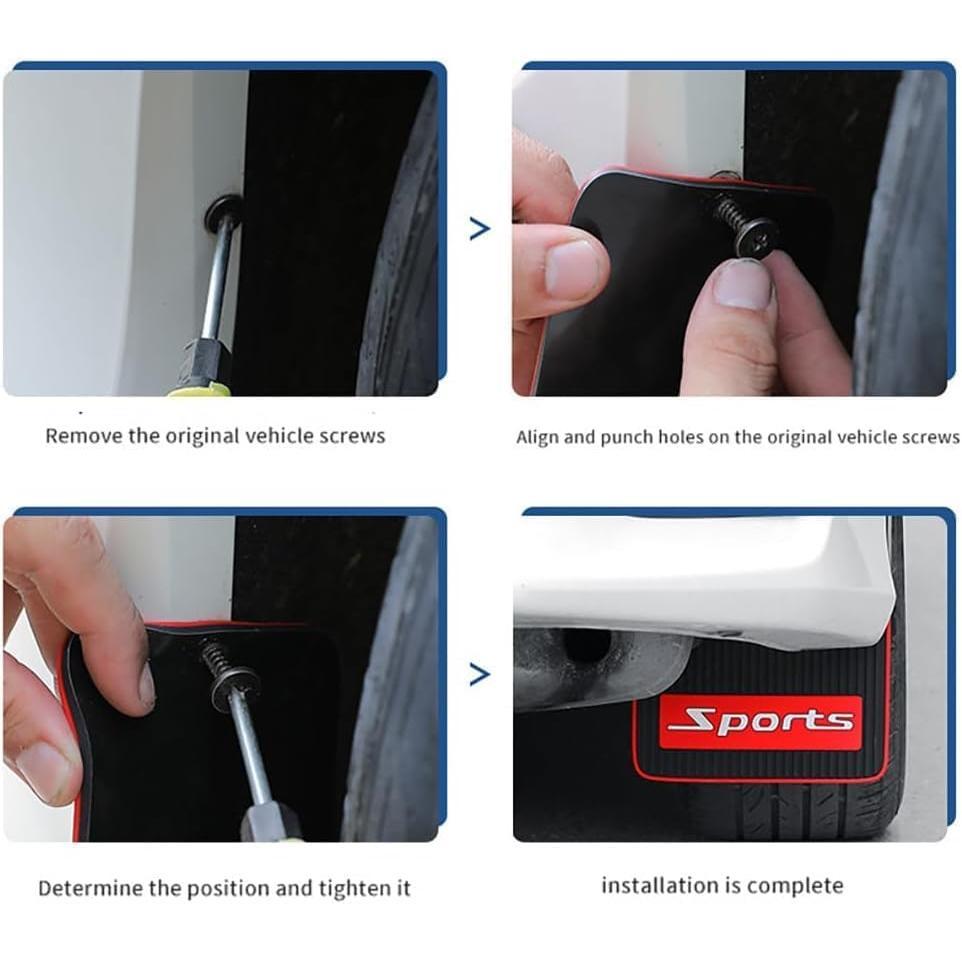 Remove the original vehicle screws

>

Align and punch holes on the original vehicle screws

Determine the position and tighten it

>

Sports

installation is complete