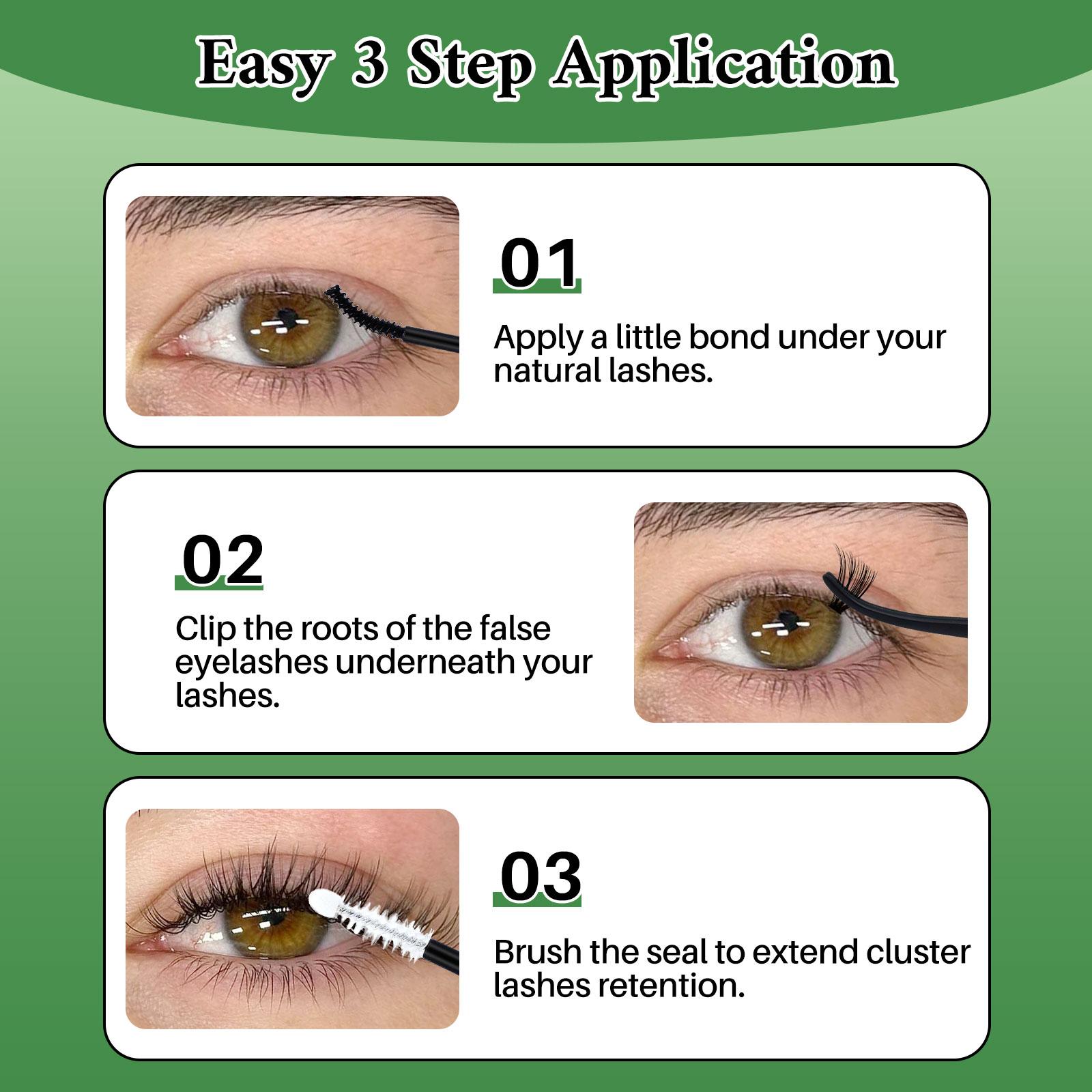 Easy 3 Step Application

01

Apply a little bond under your natural lashes.

02

Clip the roots of the false eyelashes underneath your lashes.

03

Brush the seal to extend cluster lashes retention.