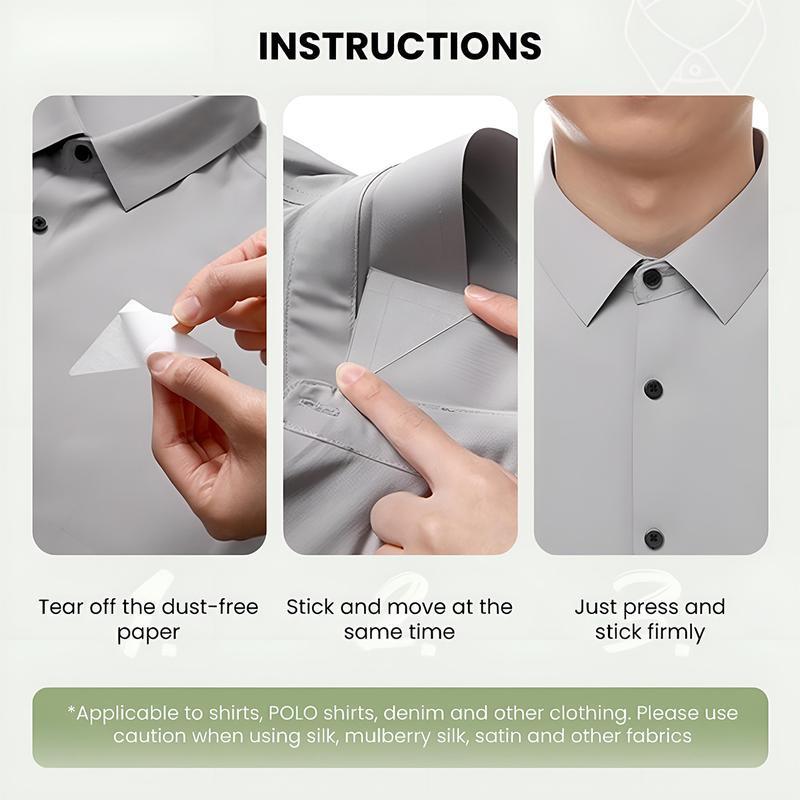 INSTRUCTIONS

1.
Tear off the dust-free paper

2.
Stick and move at the same time

3.
Just press and stick firmly

*Applicable to shirts, POLO shirts, denim and other clothing. Please use caution when using silk, mulberry silk, satin and other fabrics