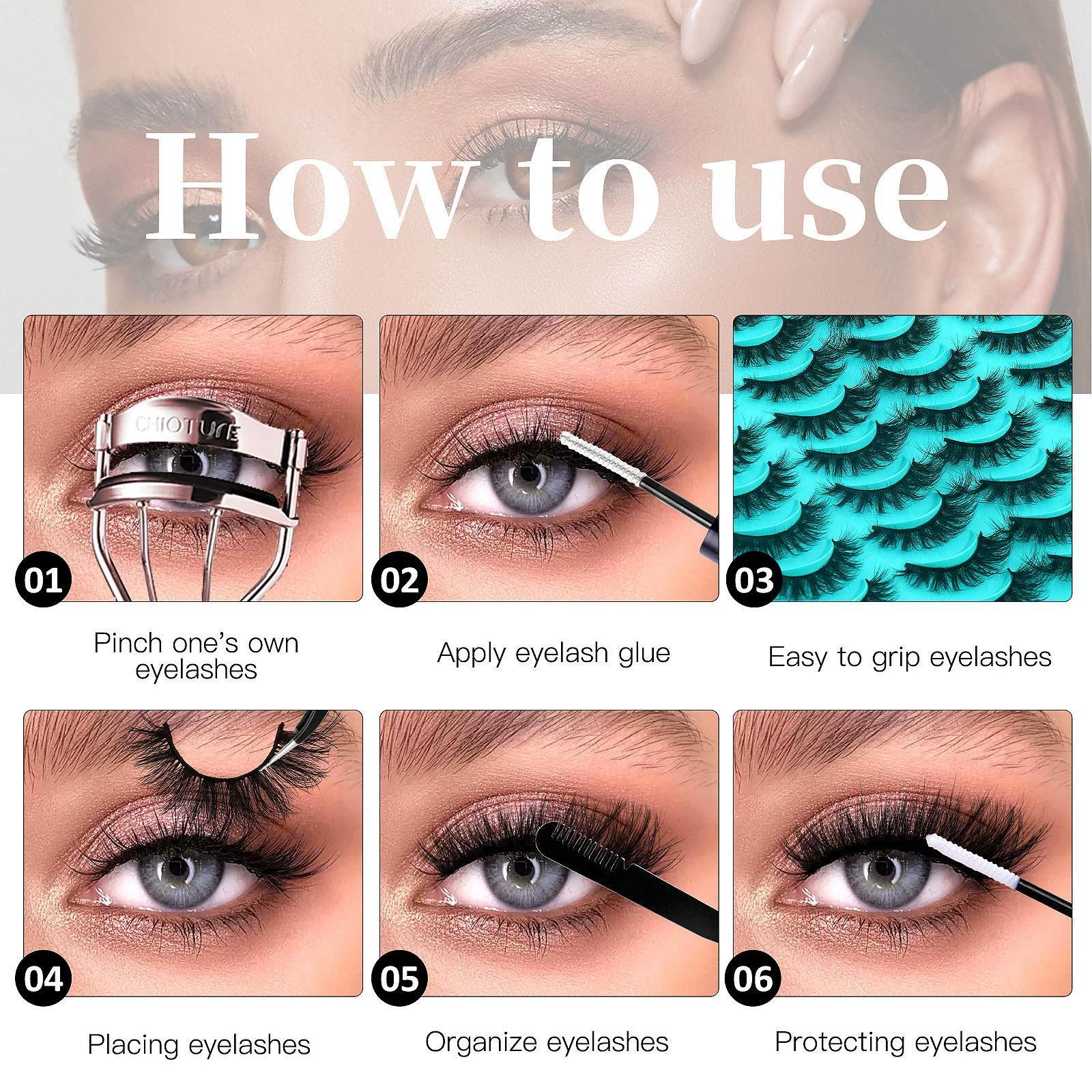 How to use

CHIOTURE

01

Pinch one's own eyelashes

02

Apply eyelash glue

03

Easy to grip eyelashes

04

Placing eyelashes

05

Organize eyelashes

06

Protecting eyelashes