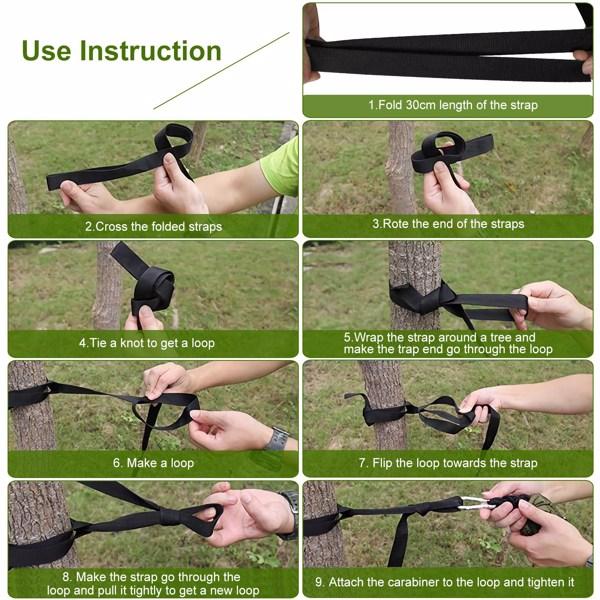 Use Instruction

1.Fold 30cm length of the strap

2.Cross the folded straps

3.Rote the end of the straps

4.Tie a knot to get a loop

5.Wrap the strap around a tree and make the trap end go through the loop

6. Make a loop

7. Flip the loop towards the strap

8. Make the strap go through the loop and pull it tightly to get a new loop

9. Attach the carabiner to the loop and tighten it