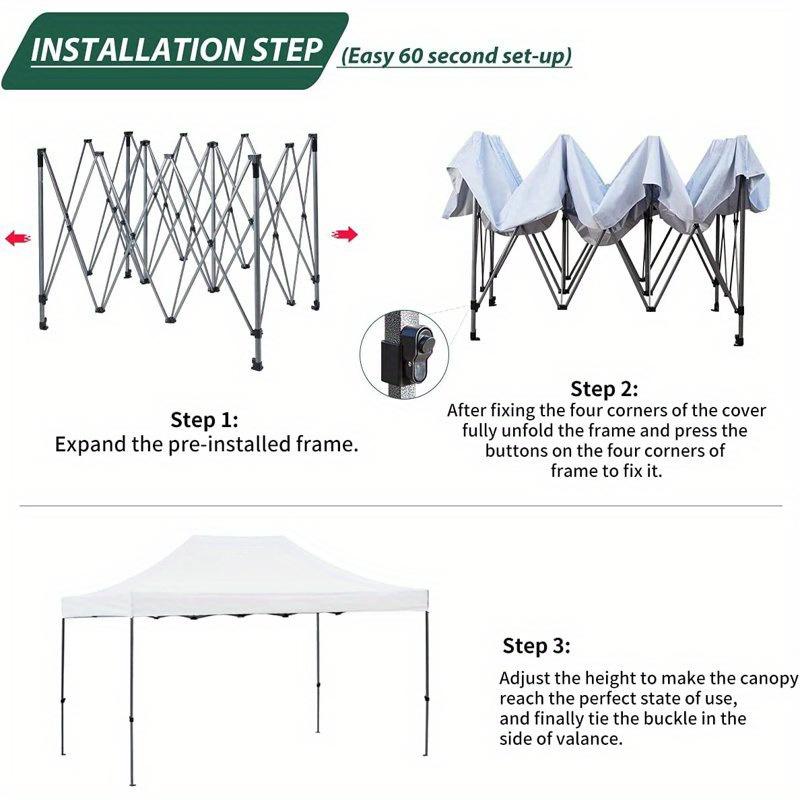 INSTALLATION STEP (Easy 60 second set-up)

Step 1:
Expand the pre-installed frame.

Step 2:
After fixing the four corners of the cover fully unfold the frame and press the buttons on the four corners of frame to fix it.

Step 3:
Adjust the height to make the canopy reach the perfect state of use, and finally tie the buckle in the side of valance.