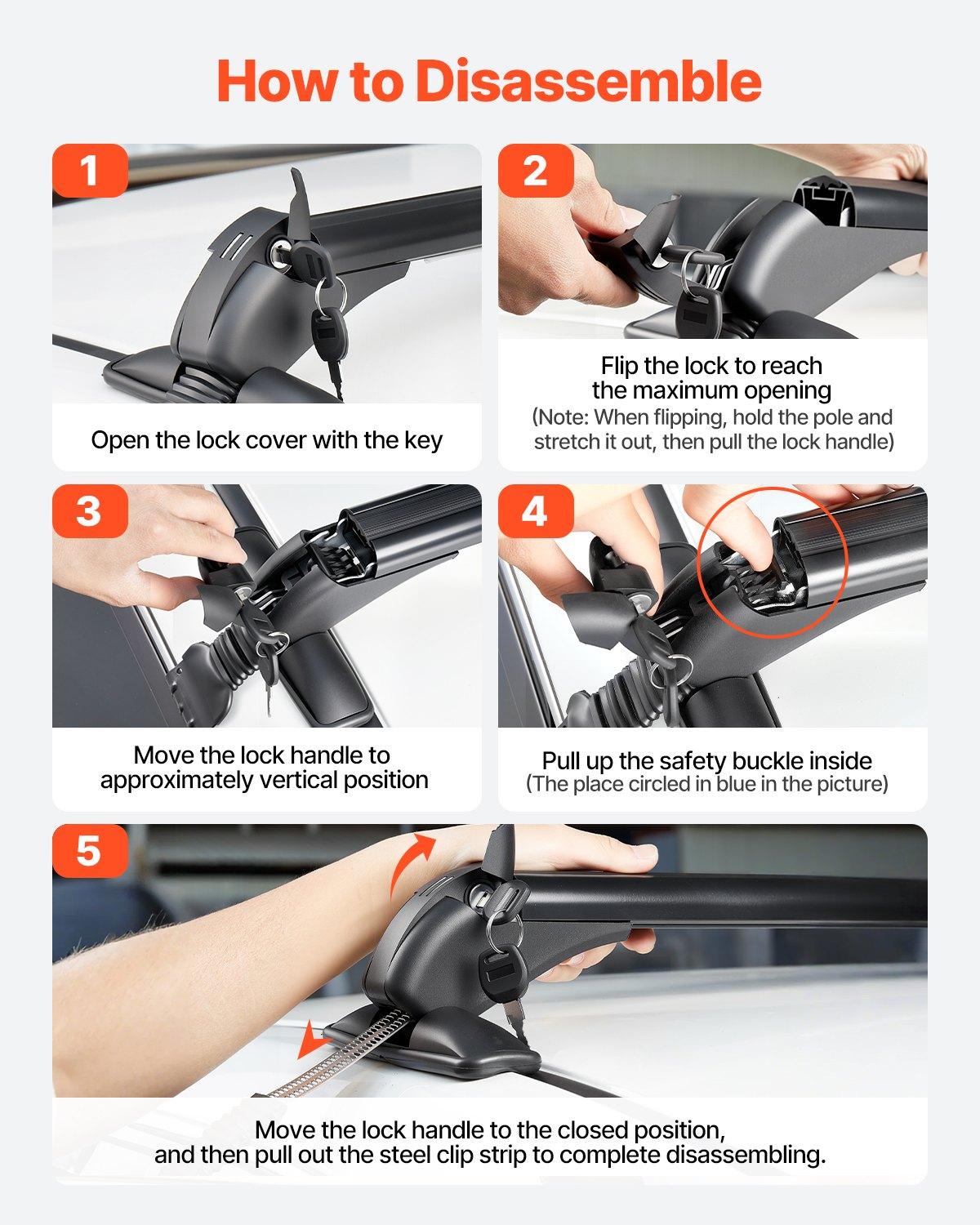 How to Disassemble

1

Open the lock cover with the key

2

Flip the lock to reach the maximum opening
(Note: When flipping, hold the pole and stretch it out, then pull the lock handle)

3

Move the lock handle to approximately vertical position

4

Pull up the safety buckle inside
(The place circled in blue in the picture)

5

Move the lock handle to the closed position, and then pull out the steel clip strip to complete disassembling.