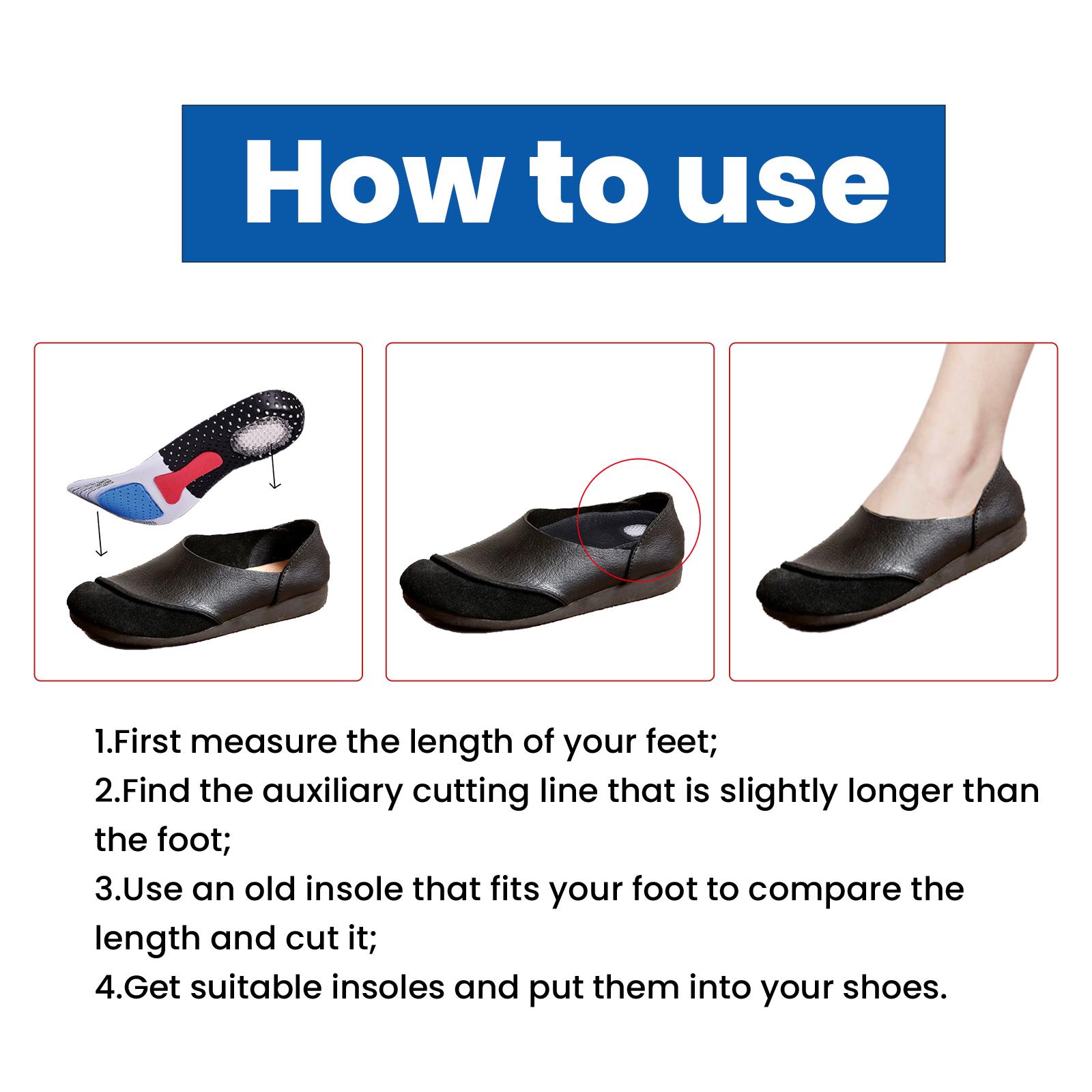 How to use

1.First measure the length of your feet;
2.Find the auxiliary cutting line that is slightly longer than the foot;
3.Use an old insole that fits your foot to compare the length and cut it;
4.Get suitable insoles and put them into your shoes.