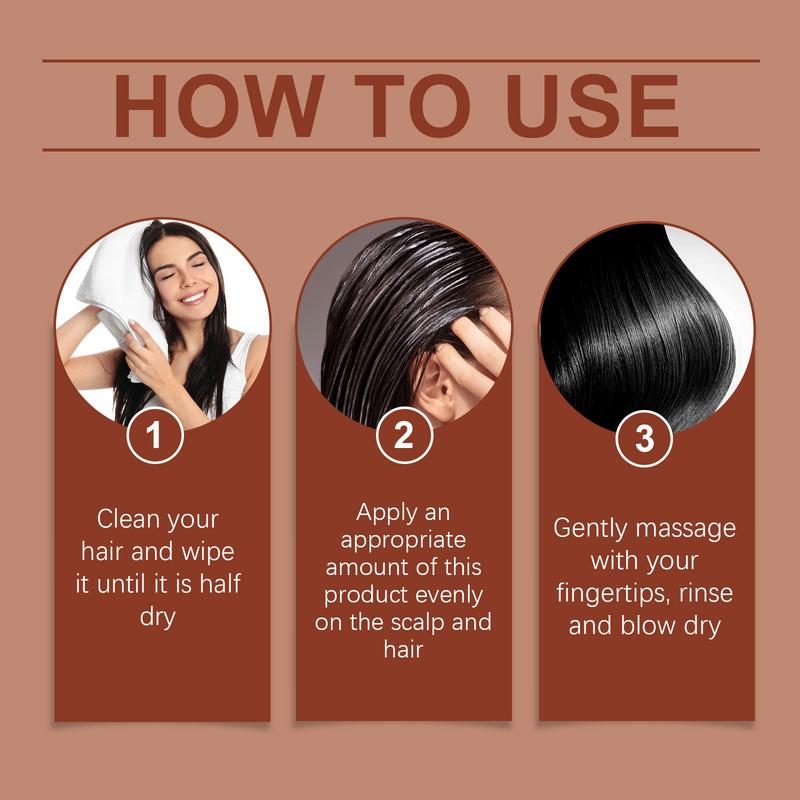 HOW TO USE

1

Clean your hair and wipe it until it is half dry

2

Apply an appropriate amount of this product evenly on the scalp and hair

3

Gently massage with your fingertips, rinse and blow dry