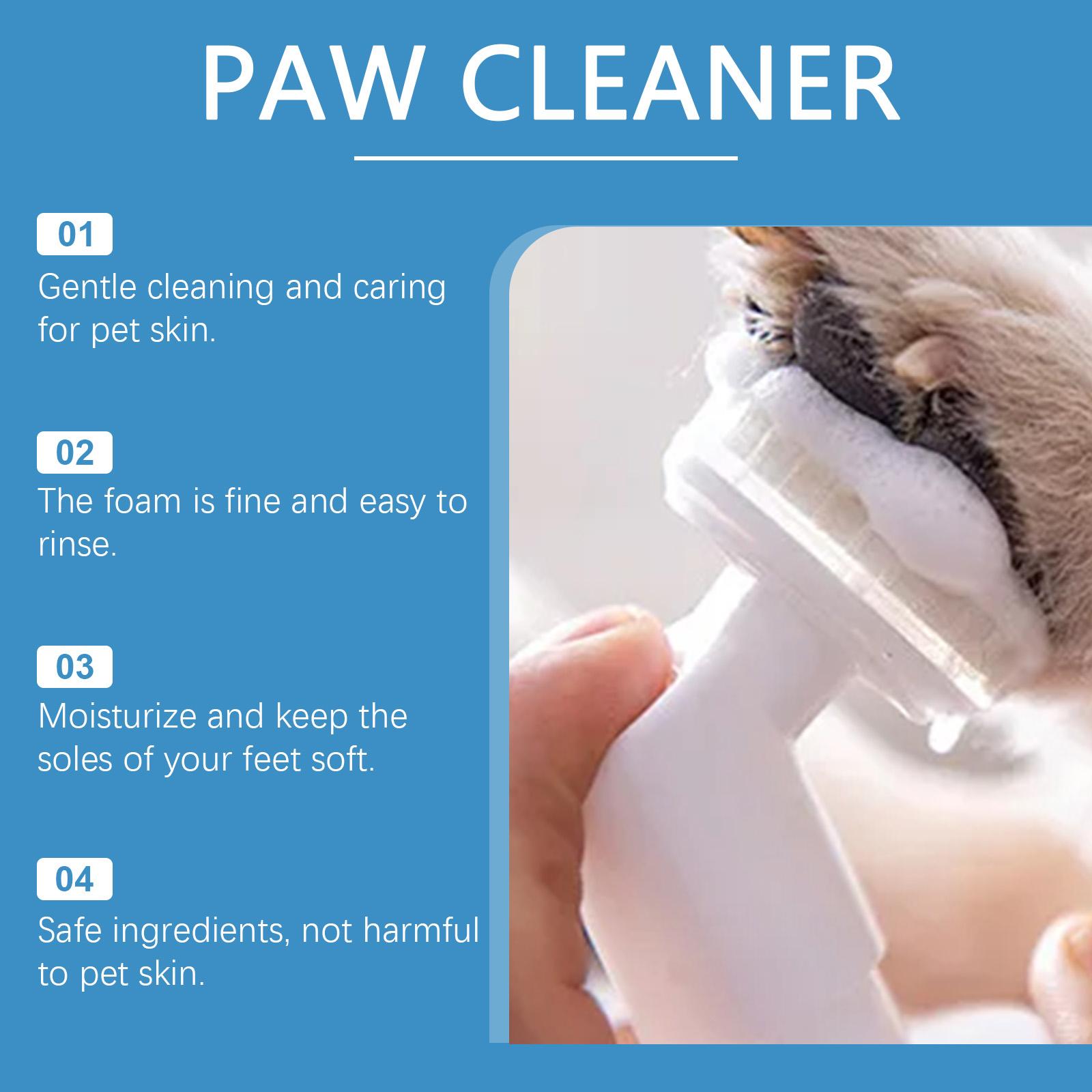 PAW CLEANER

01
Gentle cleaning and caring for pet skin.

02
The foam is fine and easy to rinse.

03
Moisturize and keep the soles of your feet soft.

04
Safe ingredients, not harmful to pet skin.