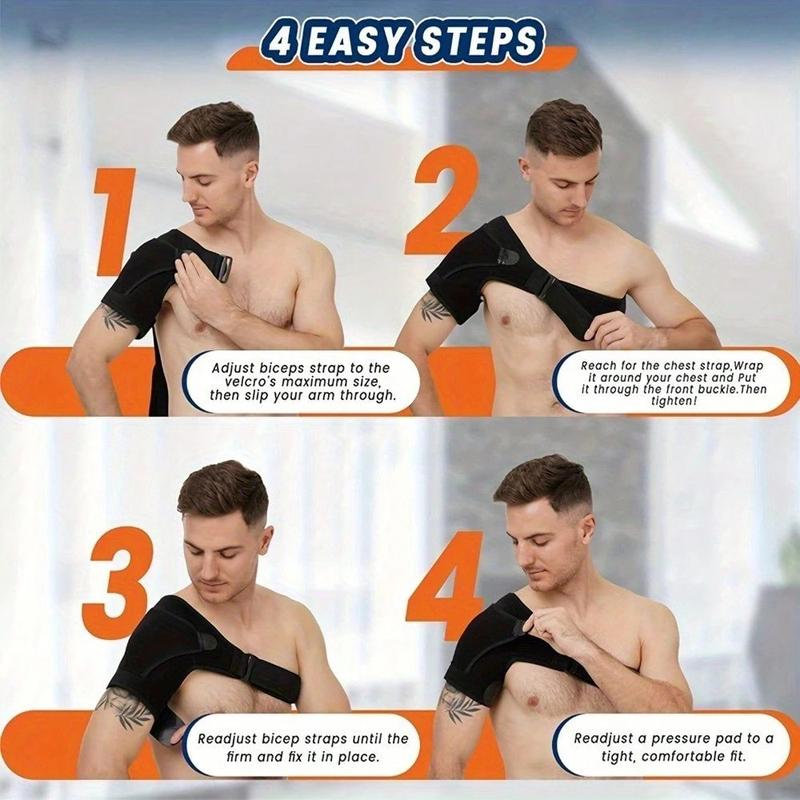 4 EASY STEPS

1

Adjust biceps strap to the velcro's maximum size, then slip your arm through.

2

Reach for the chest strap,Wrap it around your chest and Put it through the front buckle.Then tighten!

3

Readjust bicep straps until the firm and fix it in place.

4

Readjust a pressure pad to a tight, comfortable fit.