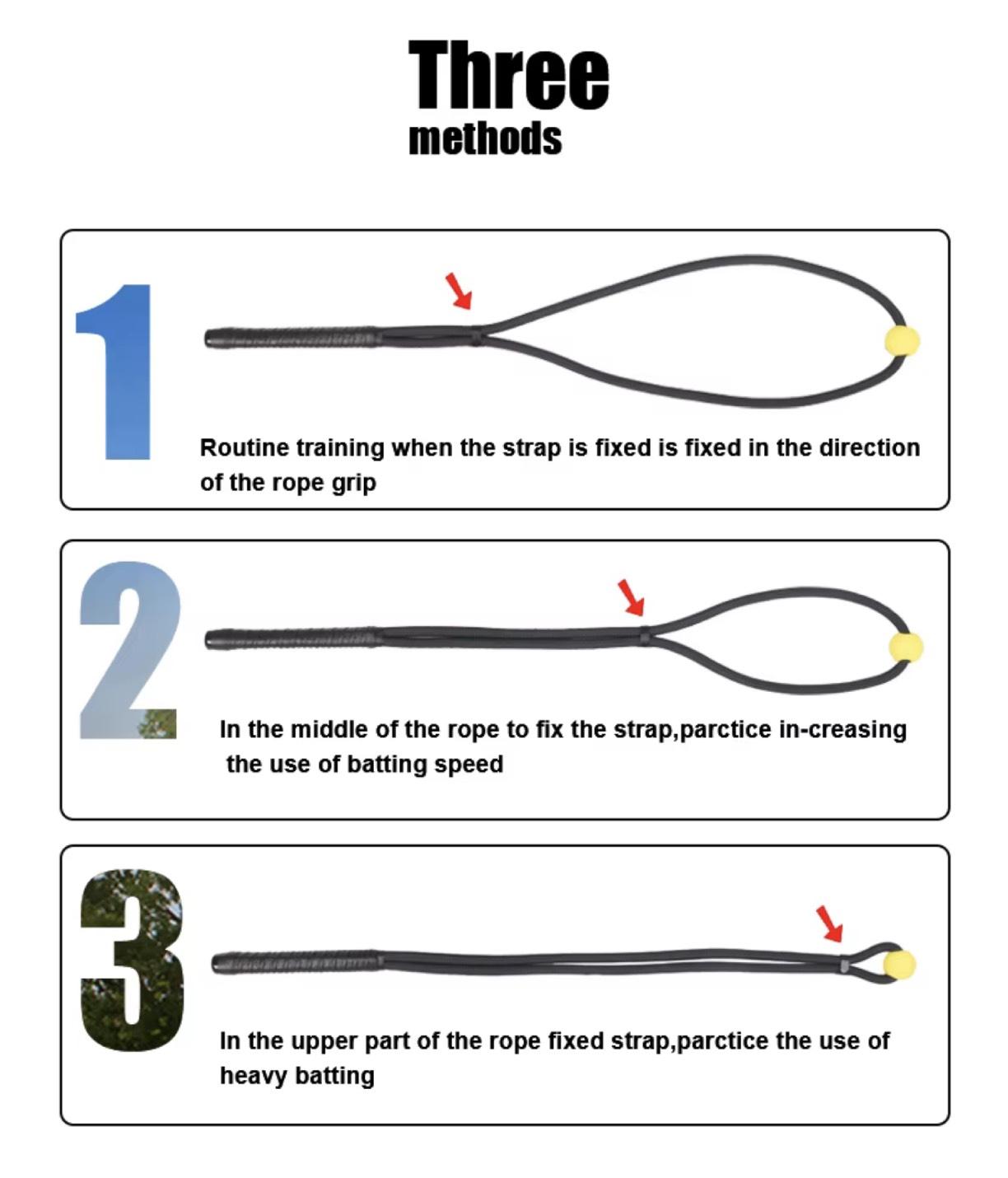 Three
methods

1

Routine training when the strap is fixed is fixed in the direction of the rope grip

2

In the middle of the rope to fix the strap,parctice in-creasing the use of batting speed

3

In the upper part of the rope fixed strap,parctice the use of heavy batting