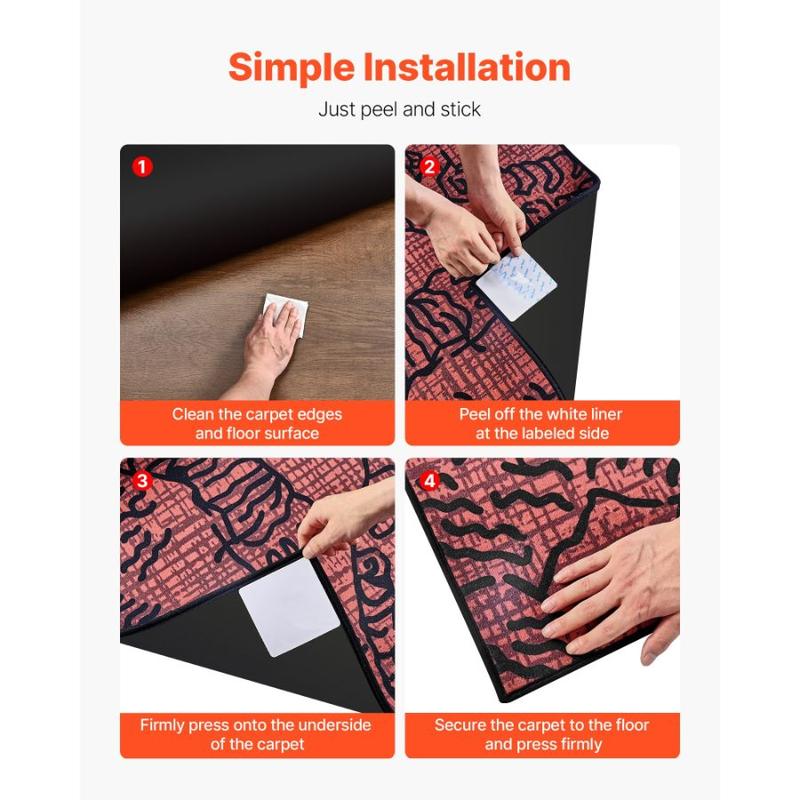 Simple Installation

Just peel and stick

1

Clean the carpet edges and floor surface

2

Peel off the white liner at the labeled side

3

Firmly press onto the underside of the carpet

4

Secure the carpet to the floor and press firmly