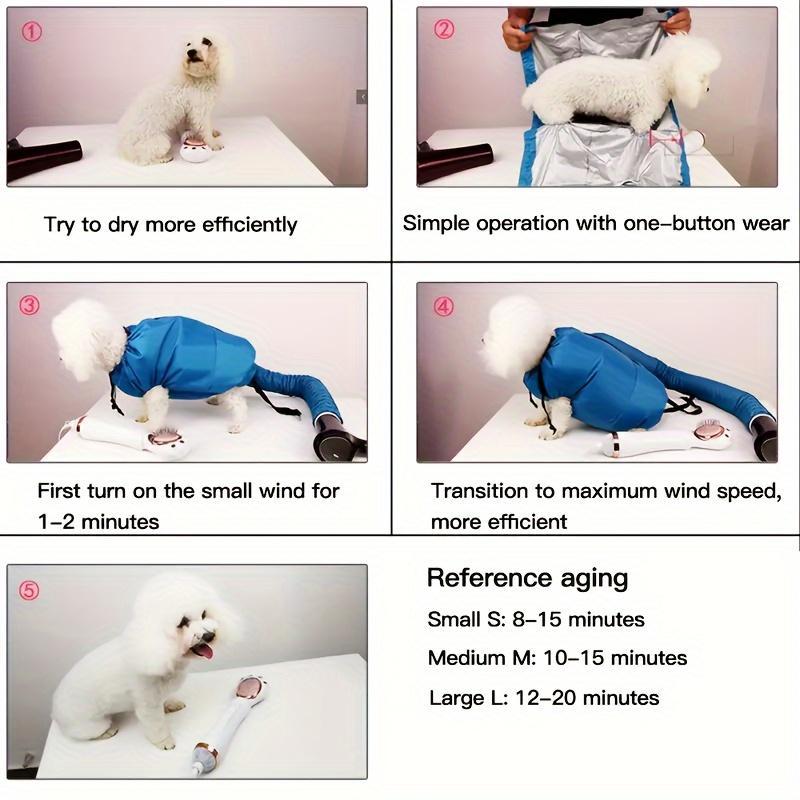 ①

Try to dry more efficiently

②

Simple operation with one-button wear

③

First turn on the small wind for 1-2 minutes

④

Transition to maximum wind speed, more efficient

⑤

Reference aging

Small S: 8-15 minutes

Medium M: 10-15 minutes

Large L: 12-20 minutes